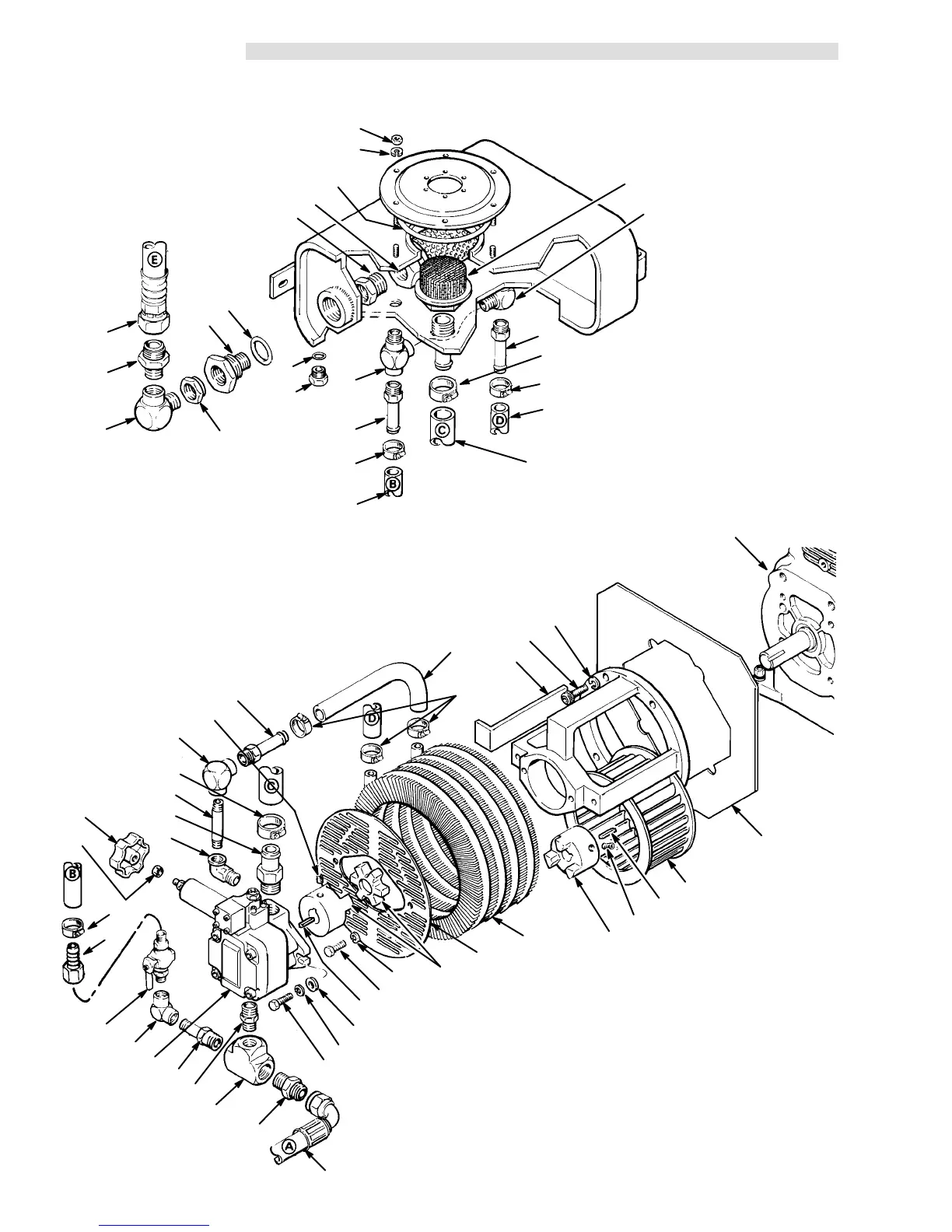 E

C

D

B

D

C

B

A