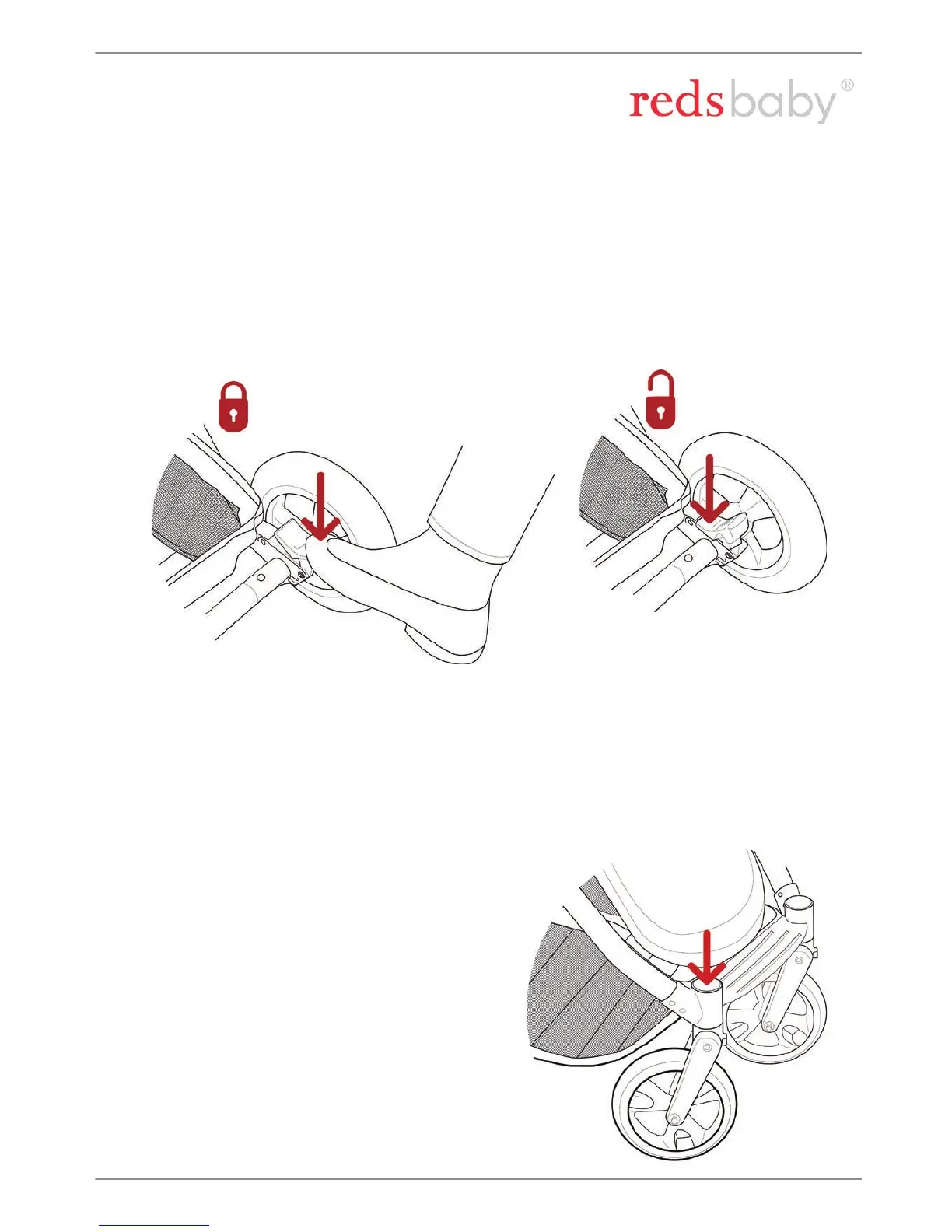 redsbaby®