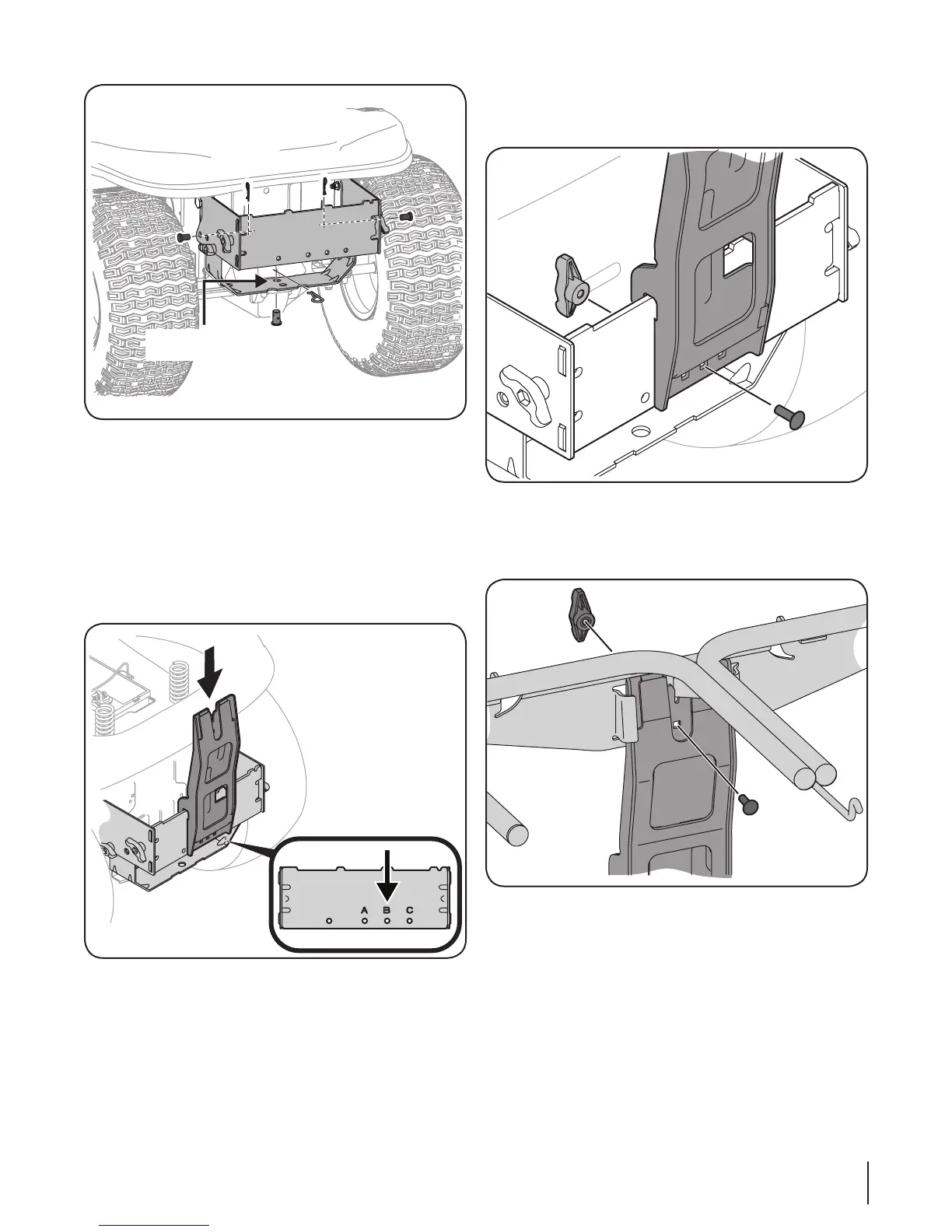 A B C