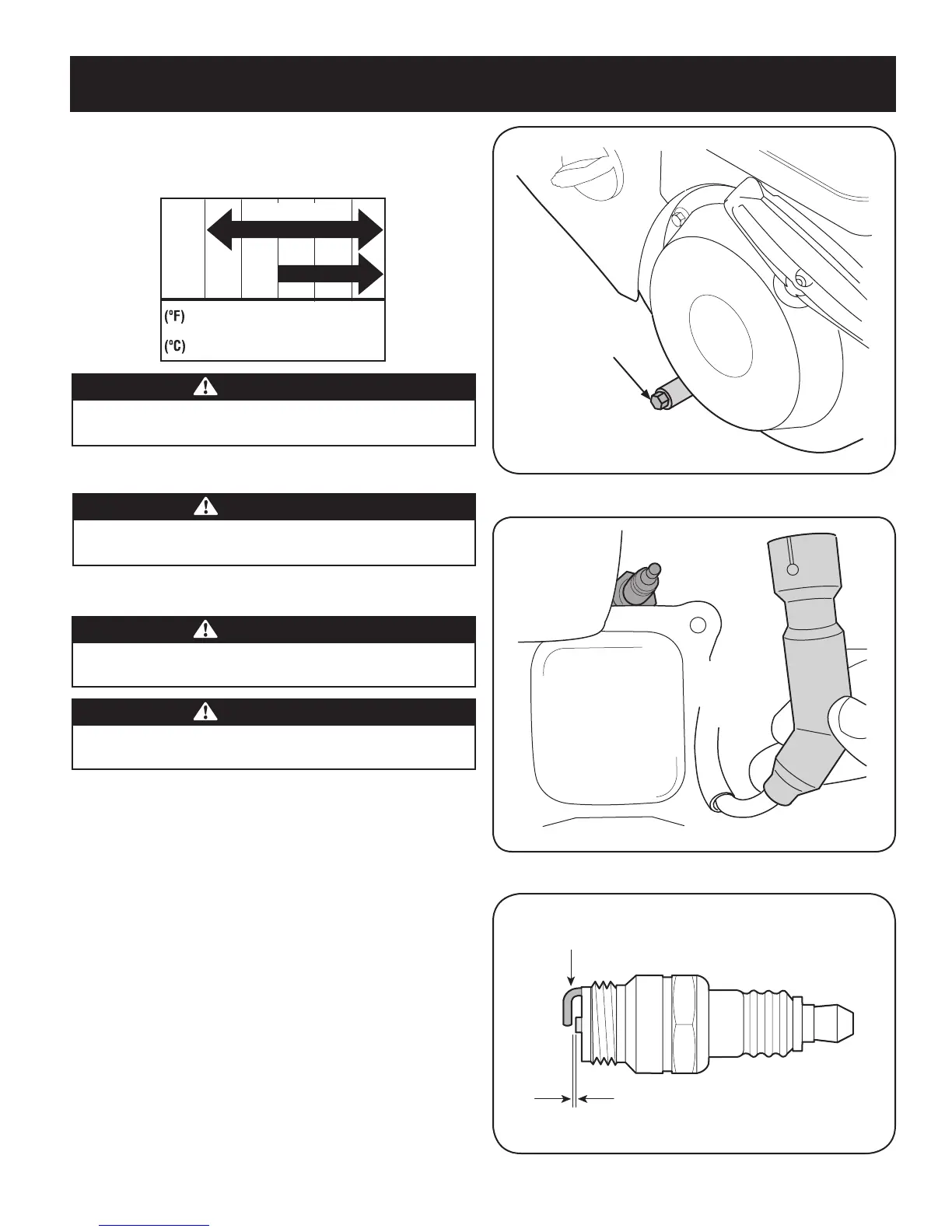 (°F)

(°C)