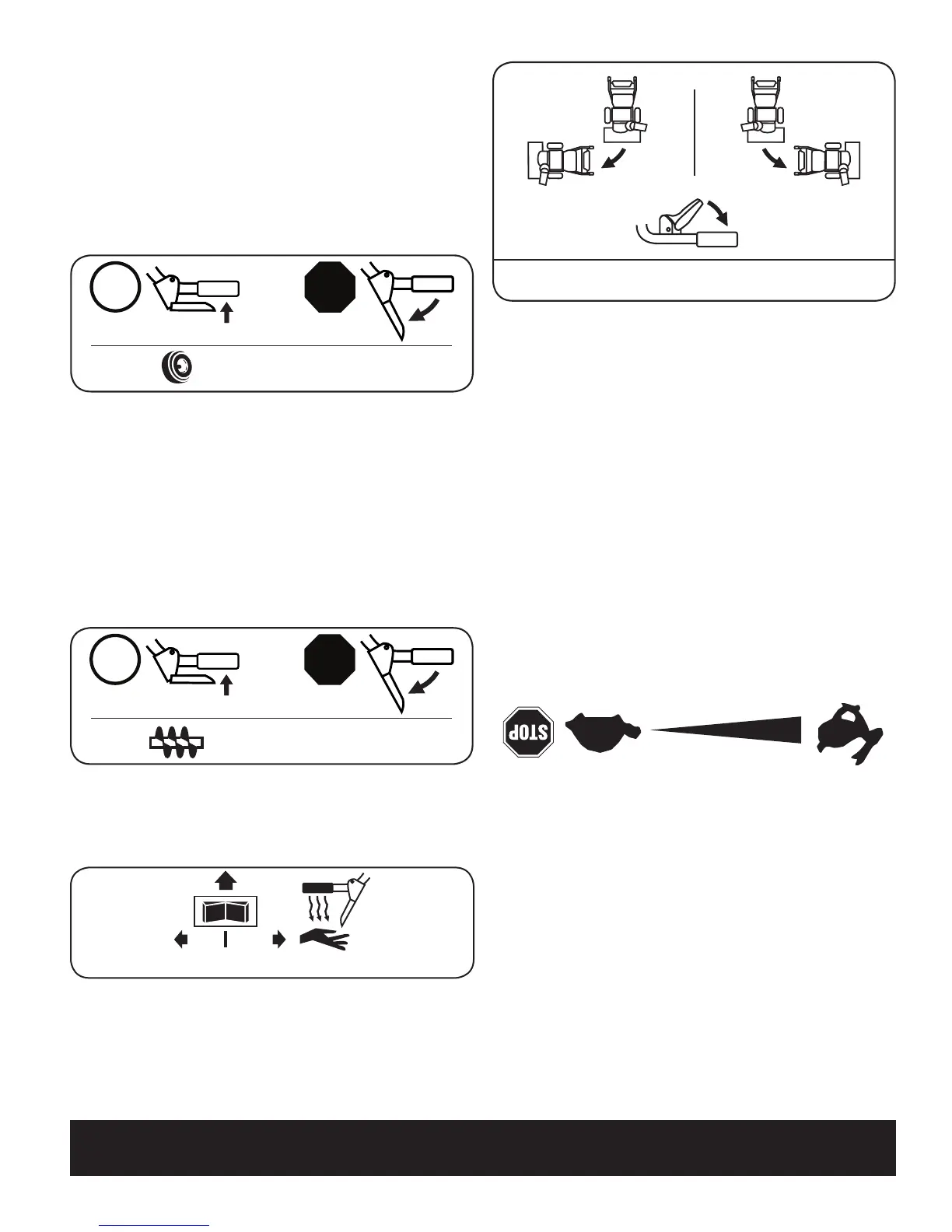 STOP