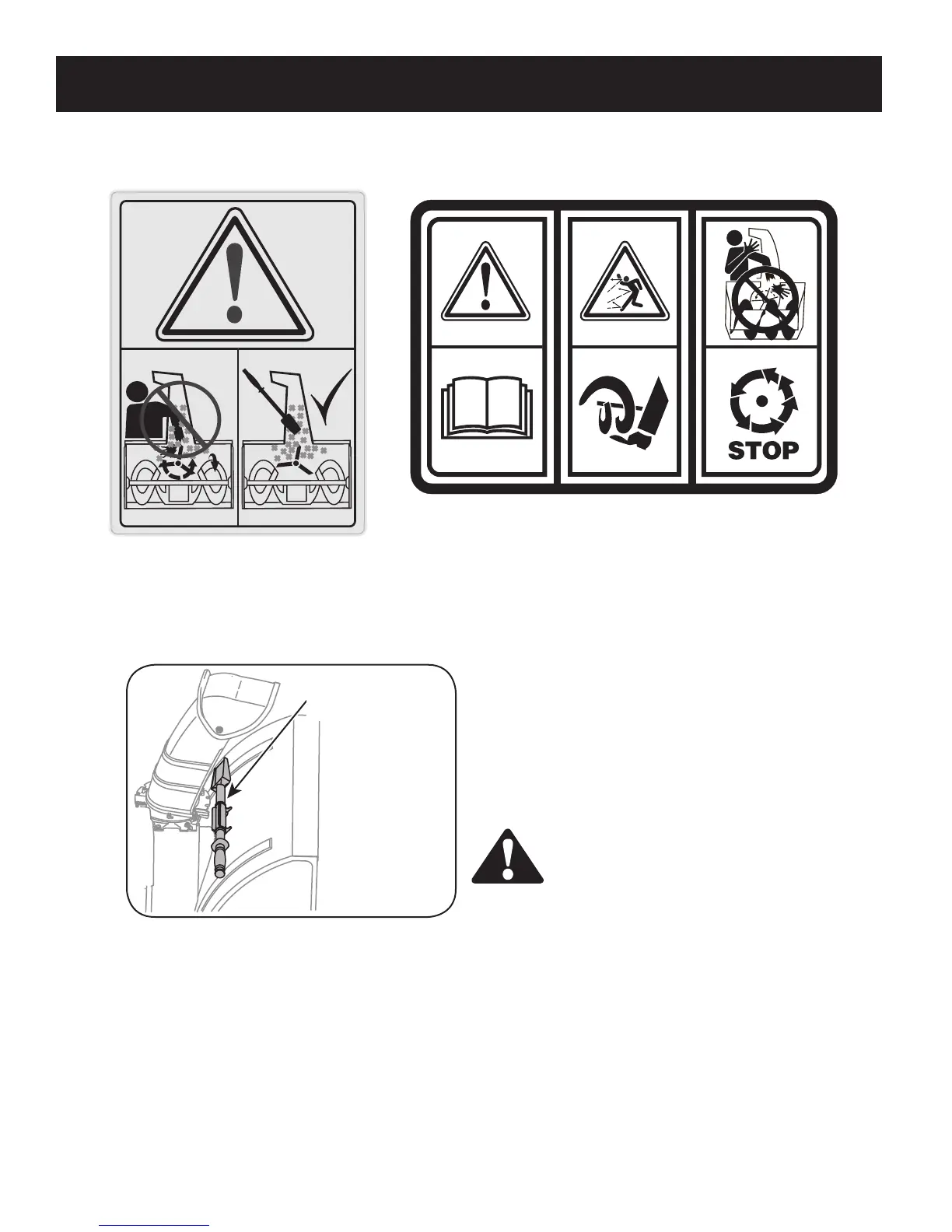 STOP