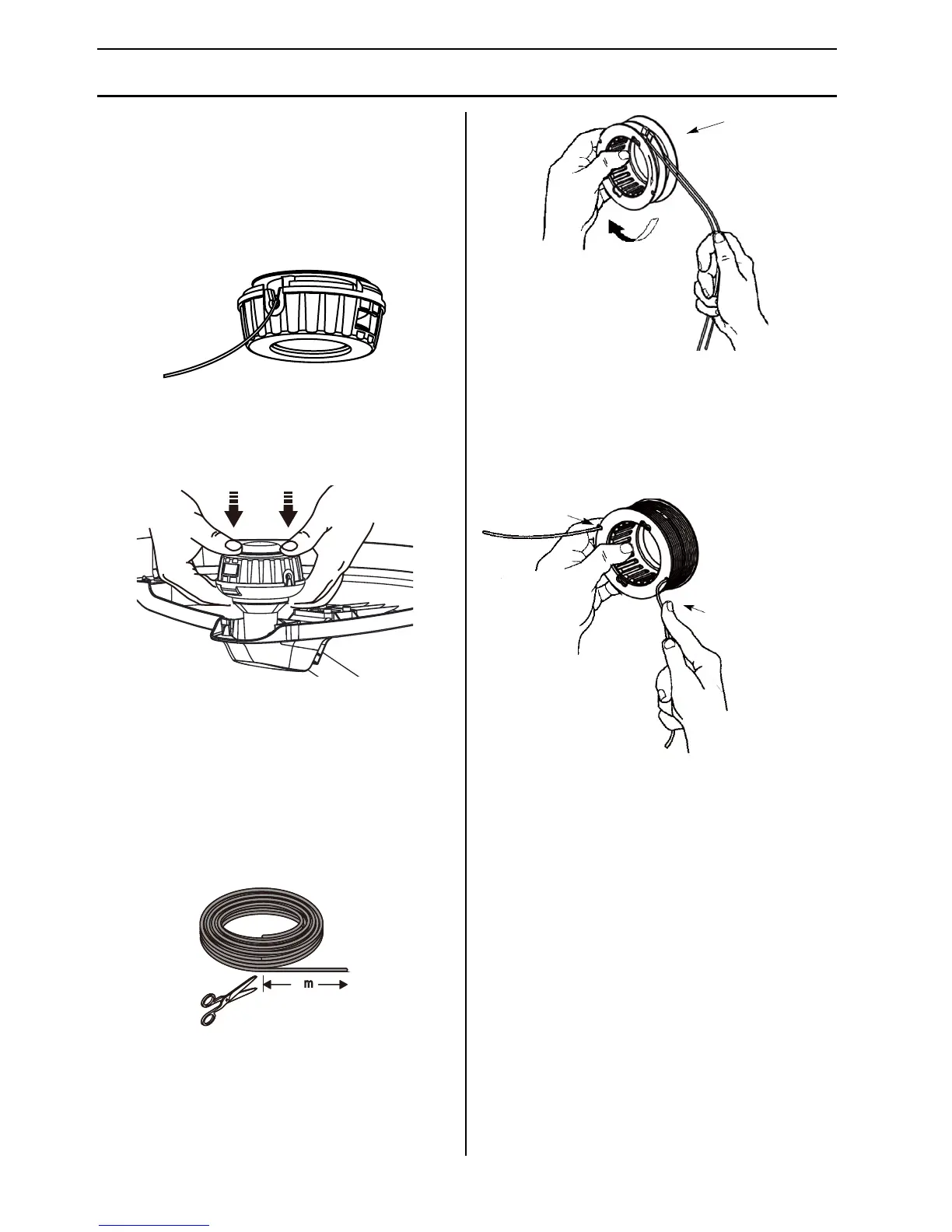 m