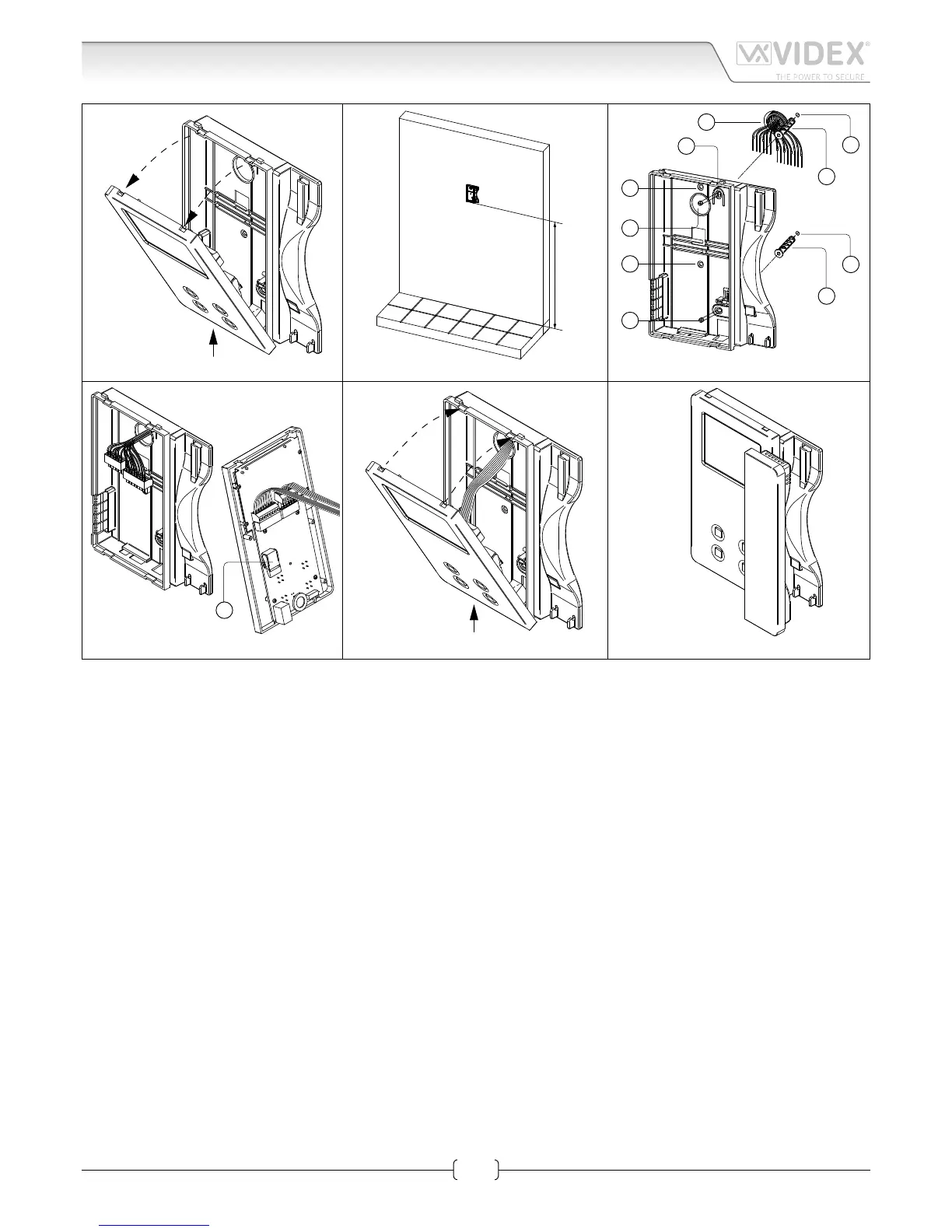 VIDEX®
THE POWER TO SECURE