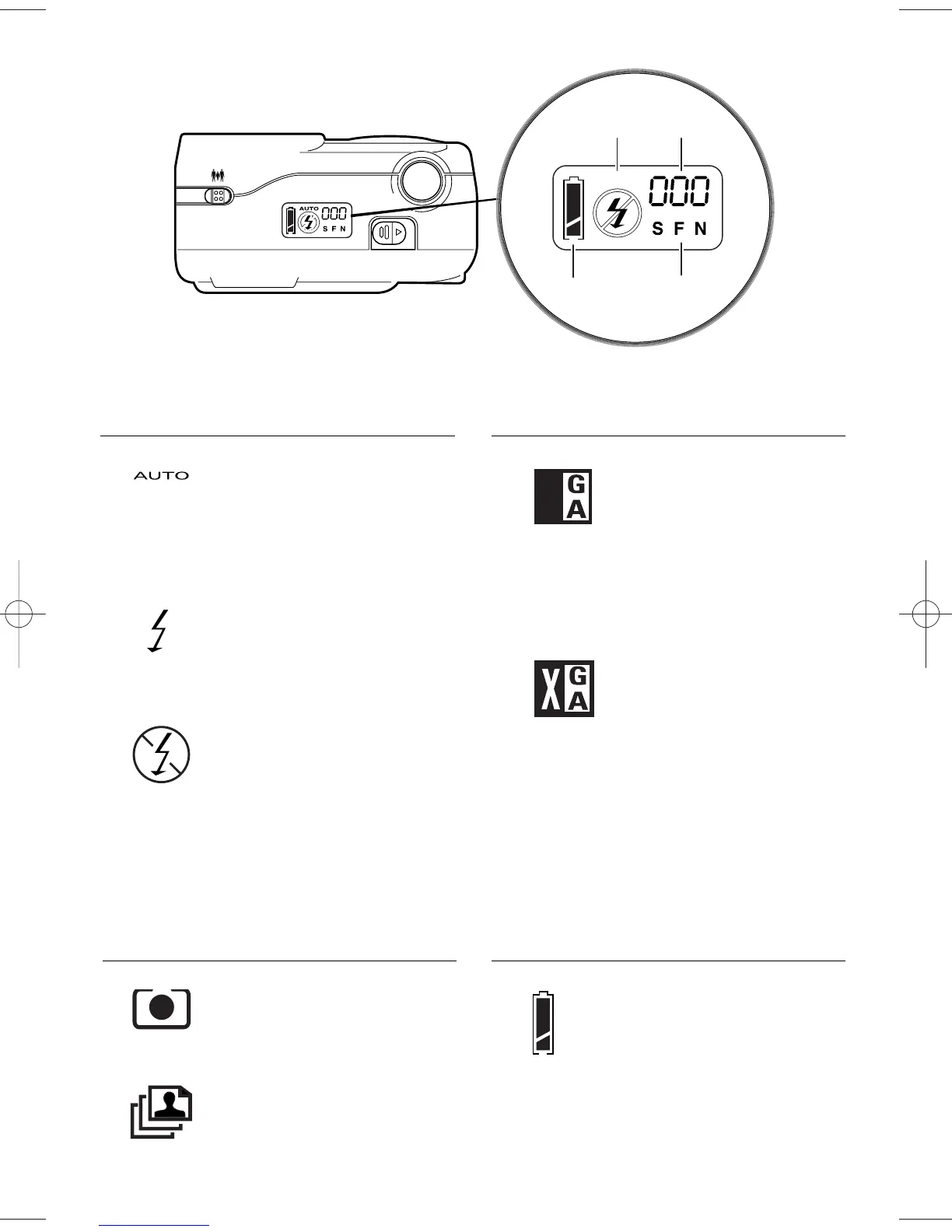 AUTO 000
S F N

000
S F N

AUTO

G
A

X G
A