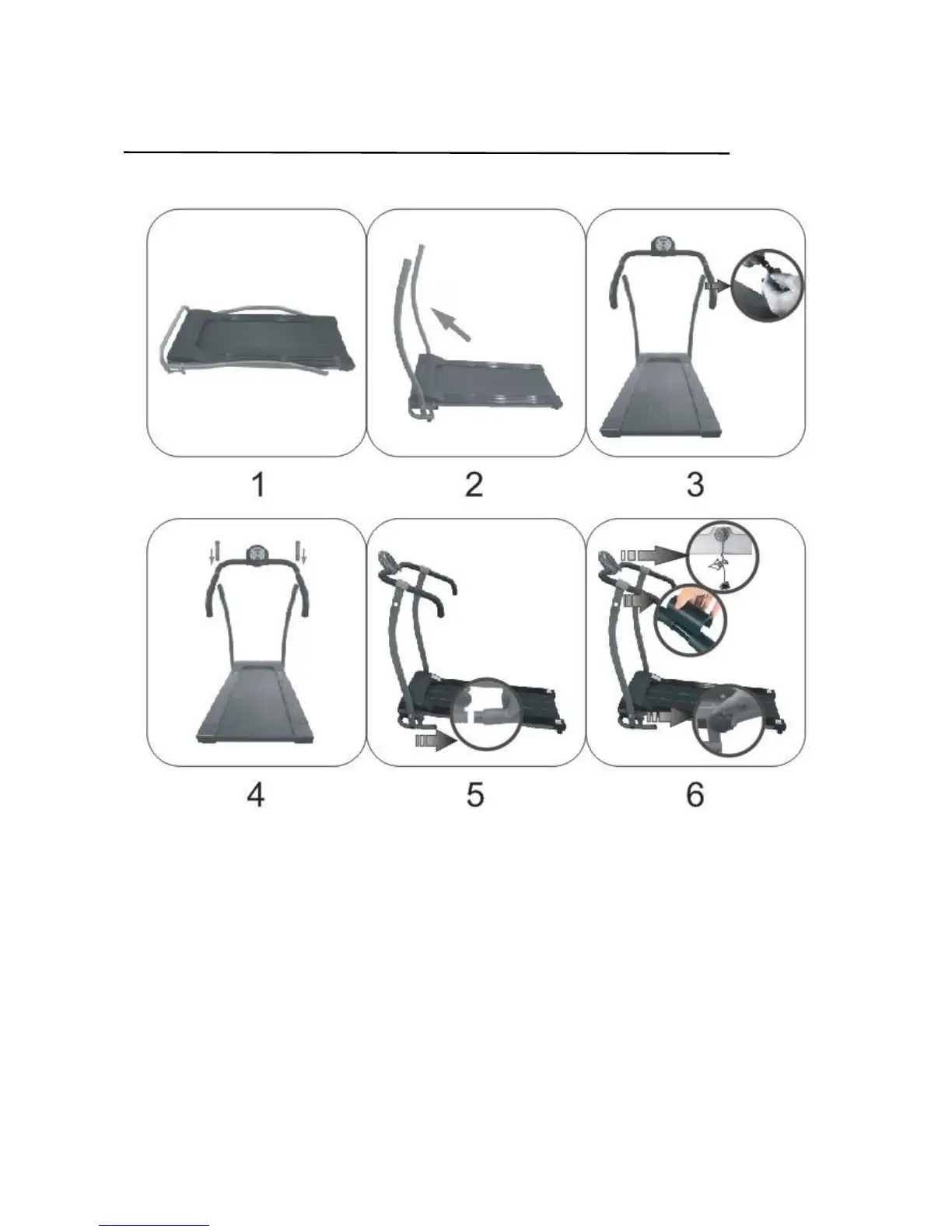 1

2

3

4

5

6