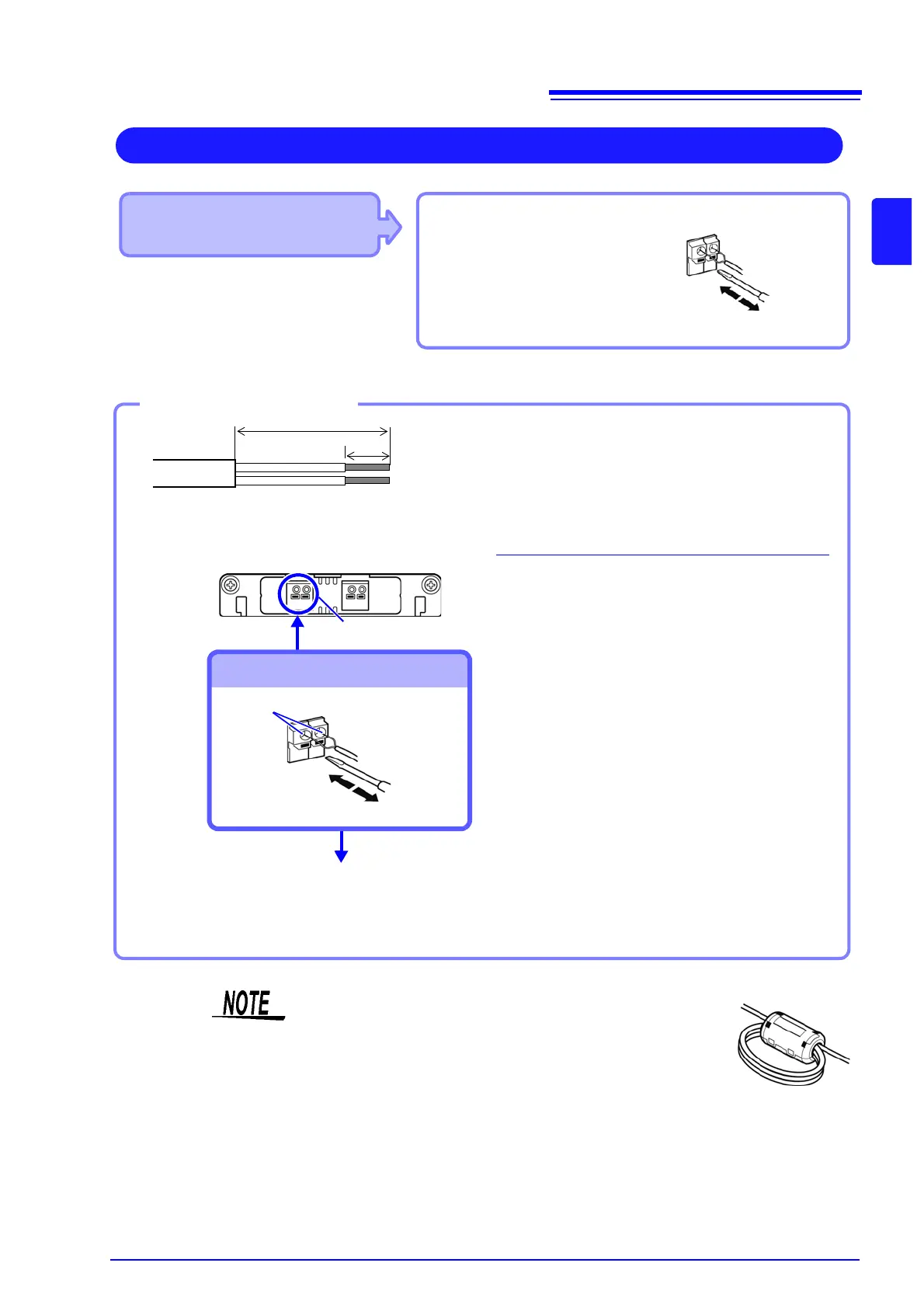 NOTE