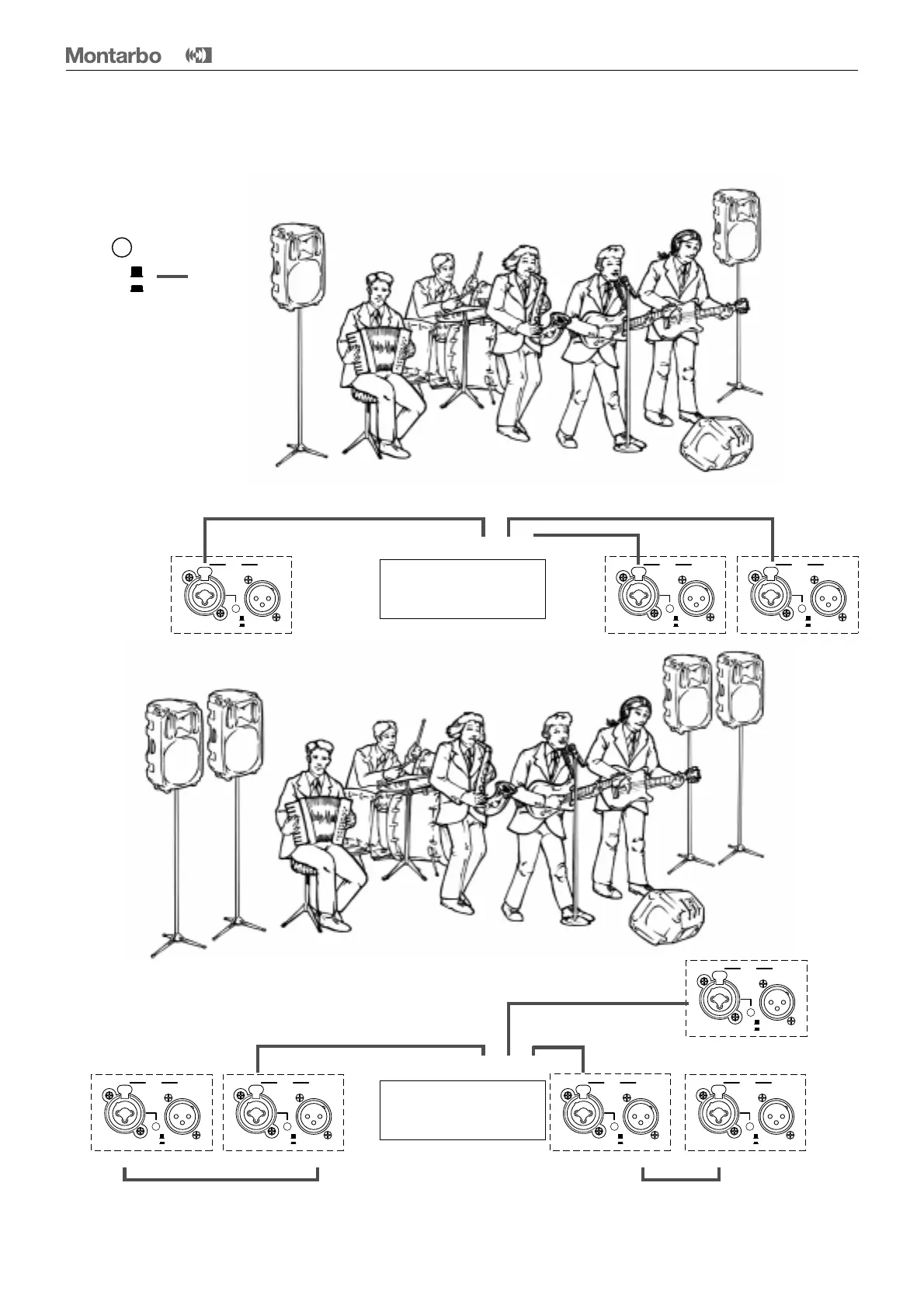 Montarbo