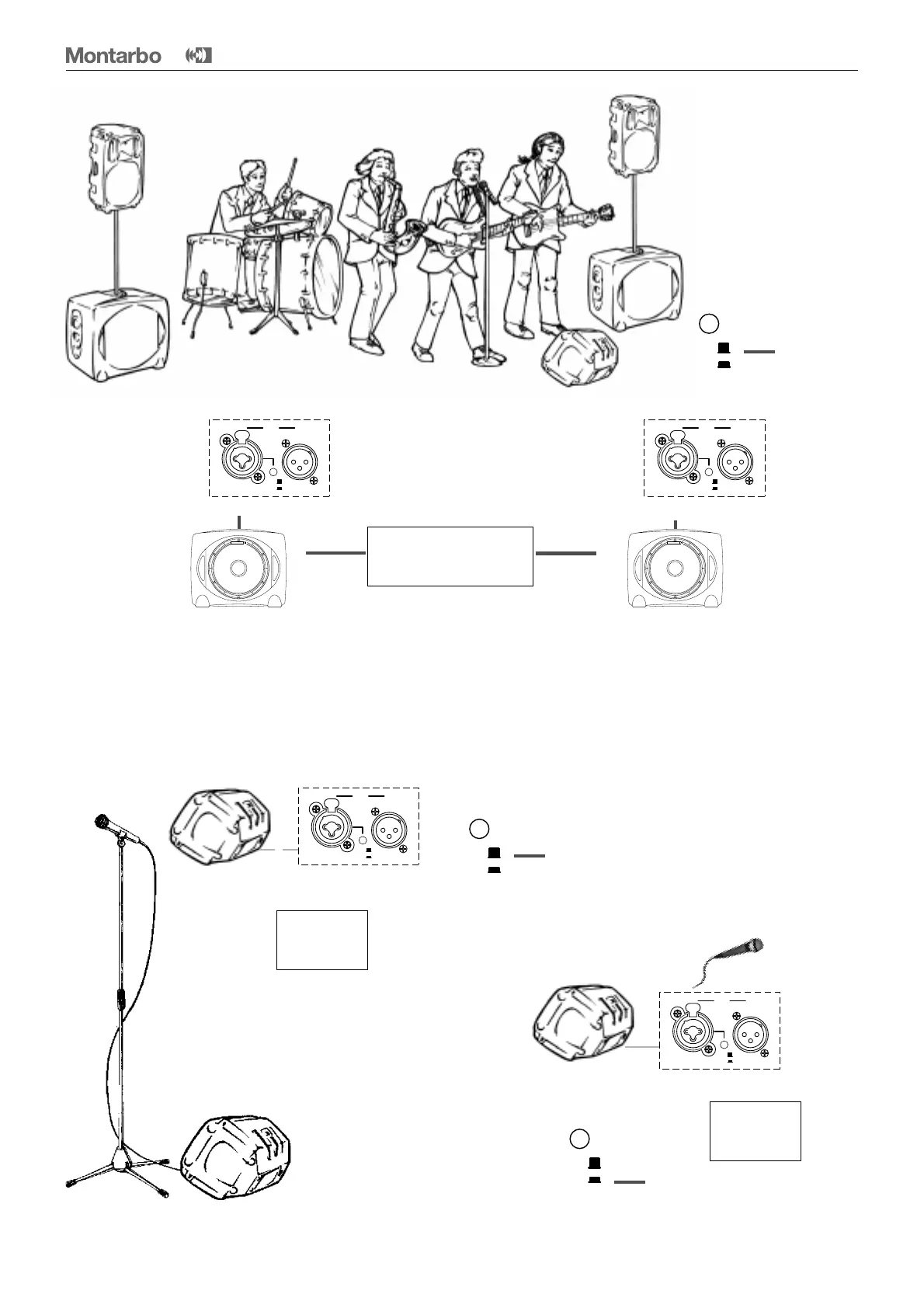 Montarbo