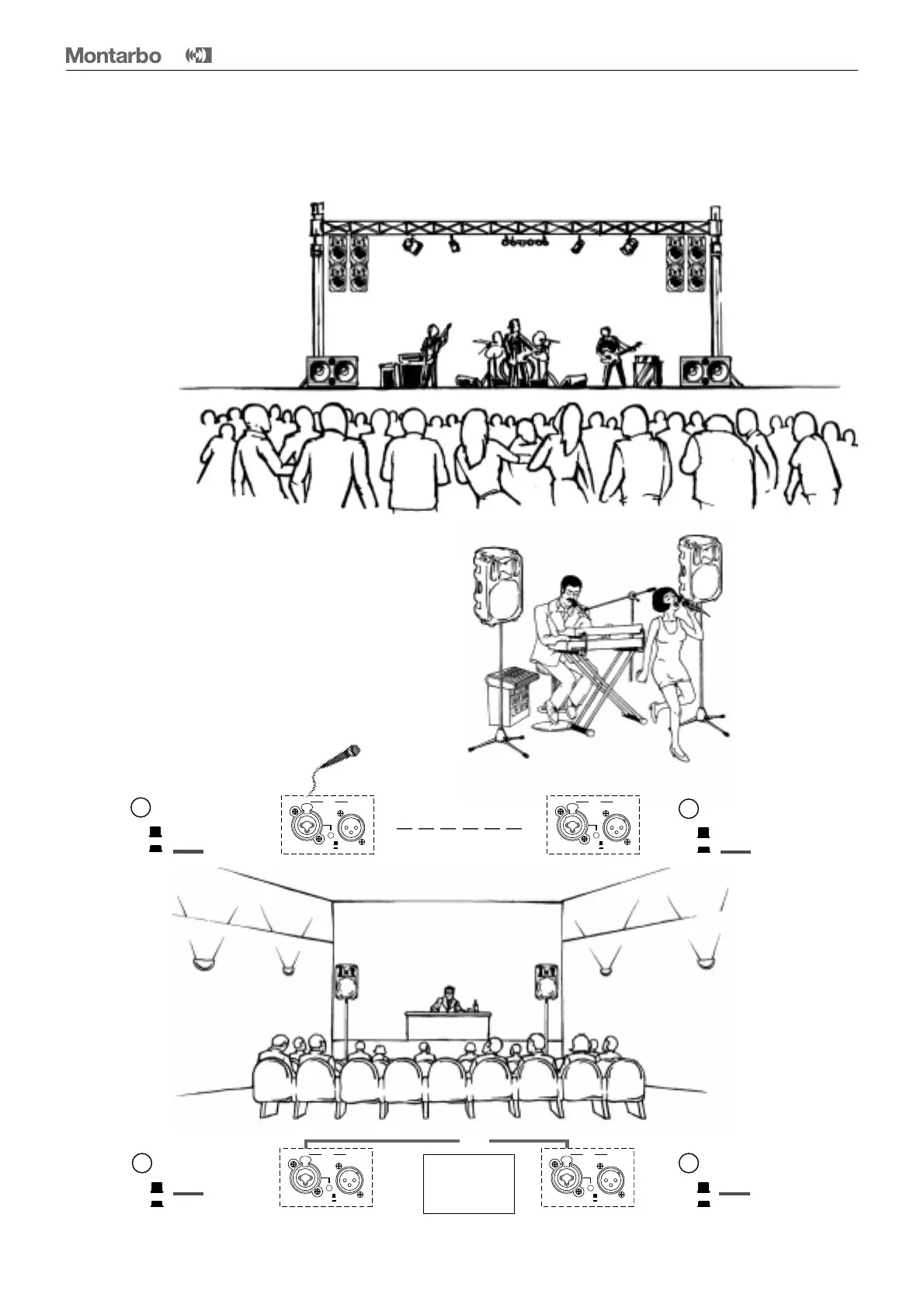 Montarbo