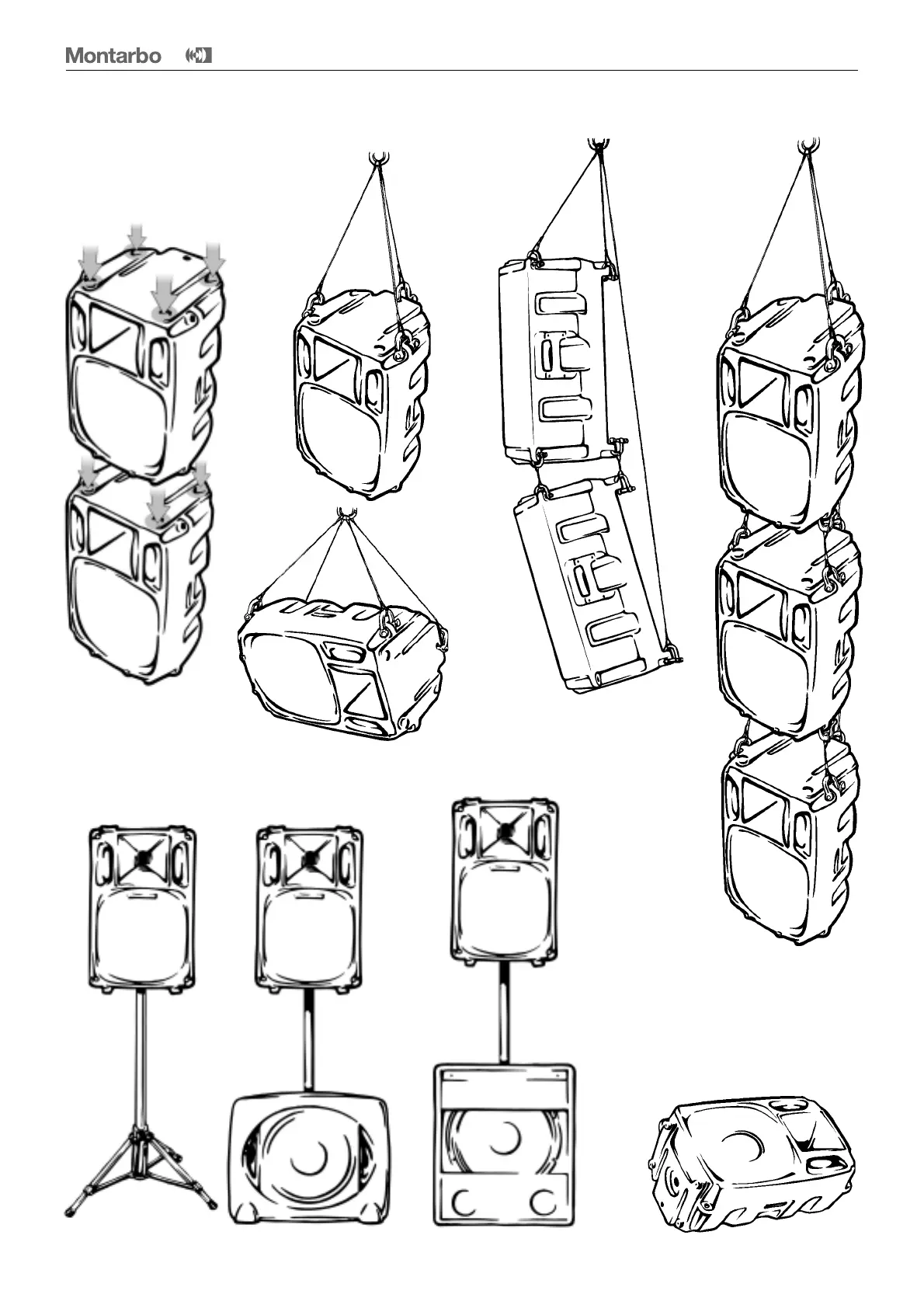 Montarbo