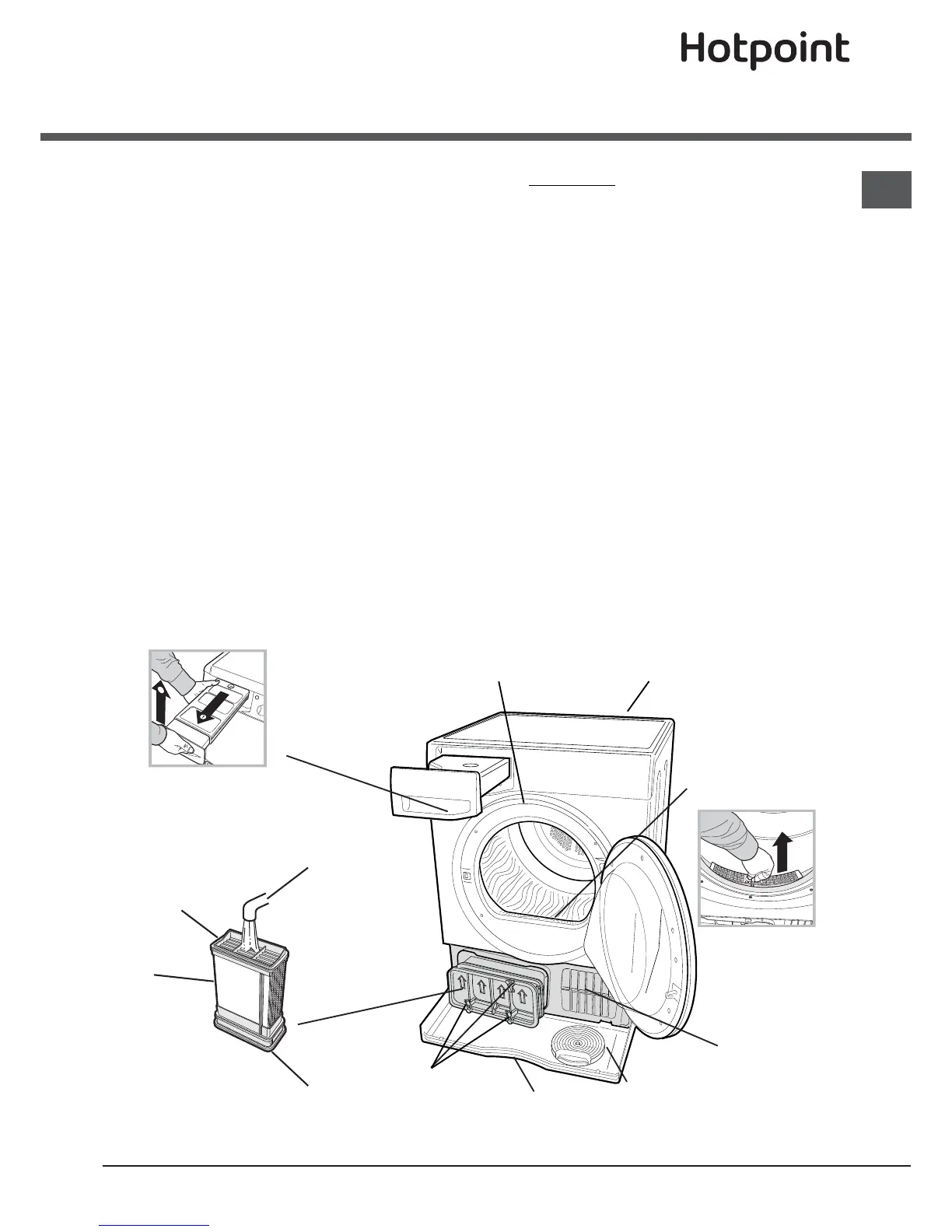 Hotpoint