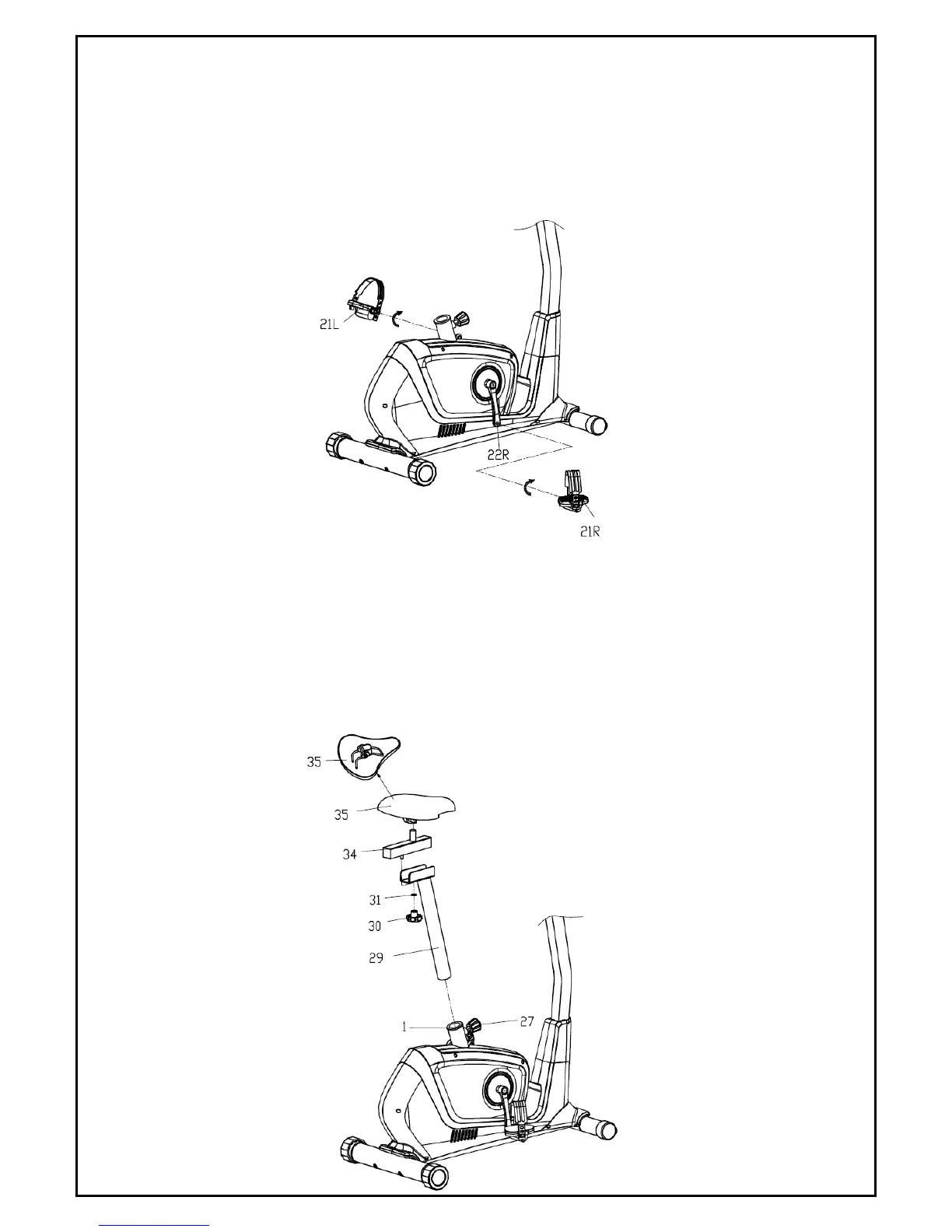 21L

22R

21R

35

35

34

31

30

29

1

27