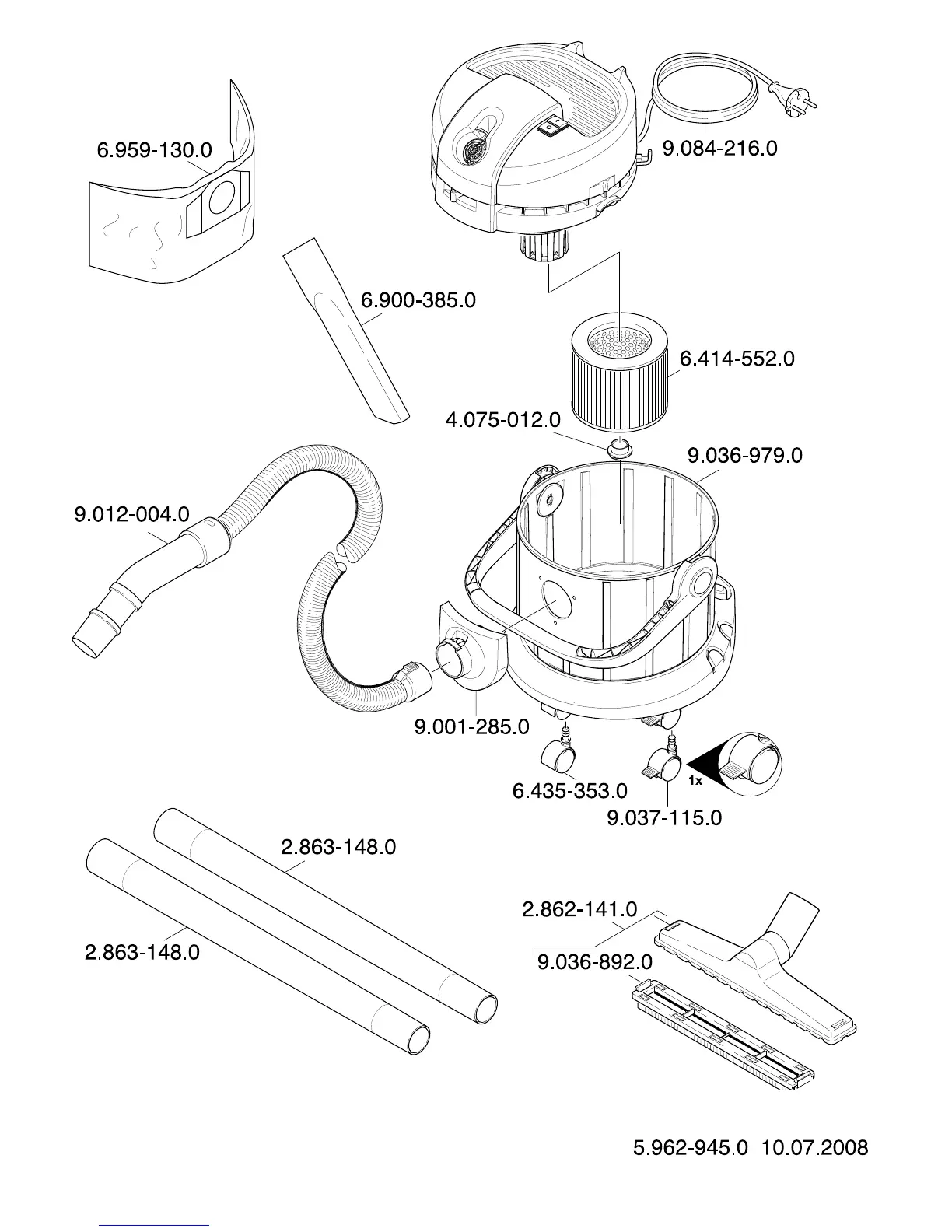 6.959-130.0

9.084-216.0

6.900-385.0

6.414-552.0

4.075-012.0

9.036-979.0

9.012-004.0

9.001-285.0

6.435-353.0

1x

9.037-115.0

2.863-148.0

2.863-148.0

2.862-141.0

9.036-892.0

5.962-945.0 10.07.2008