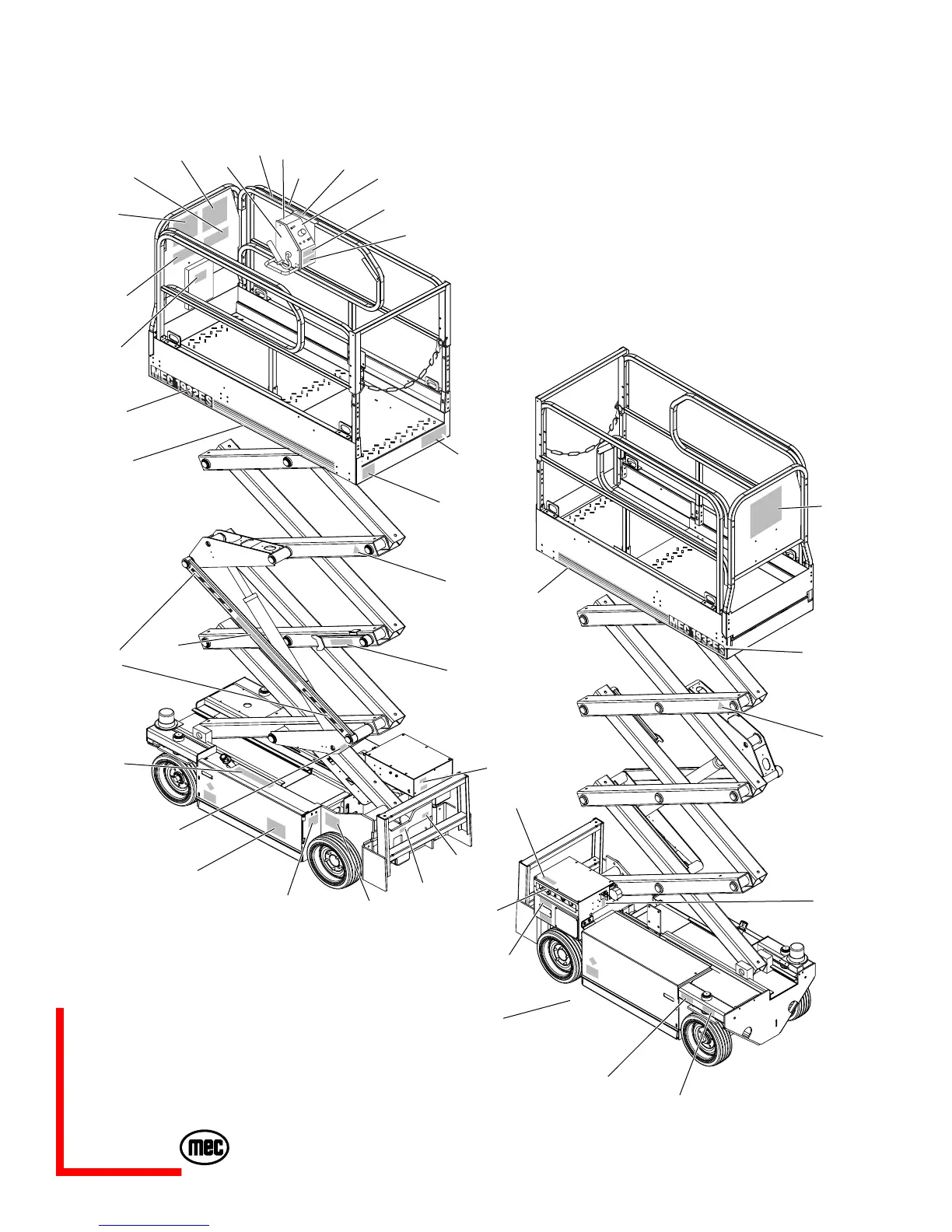 MEC 1932ES

MEC 1932ES

mec