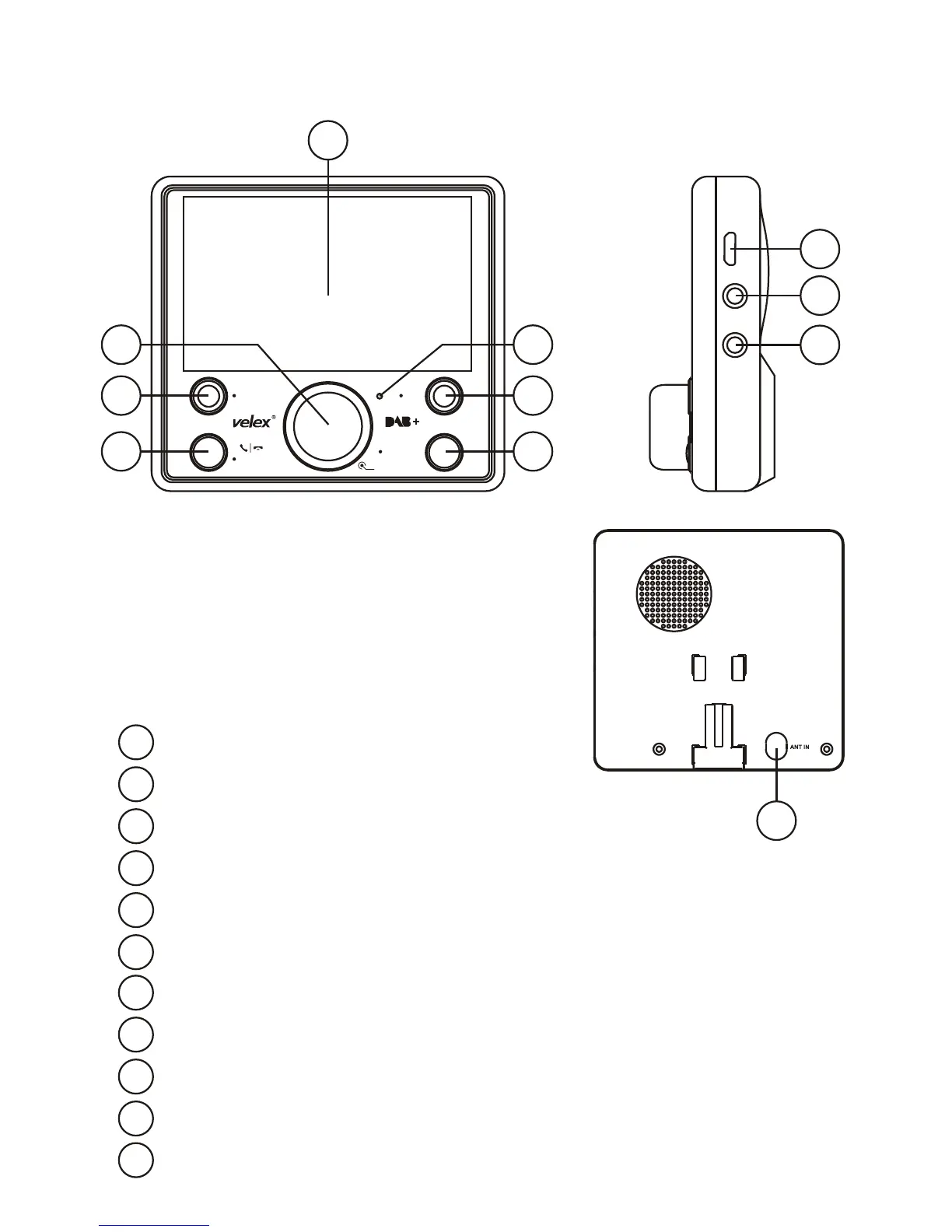 velex®

DAB+

ANT IN