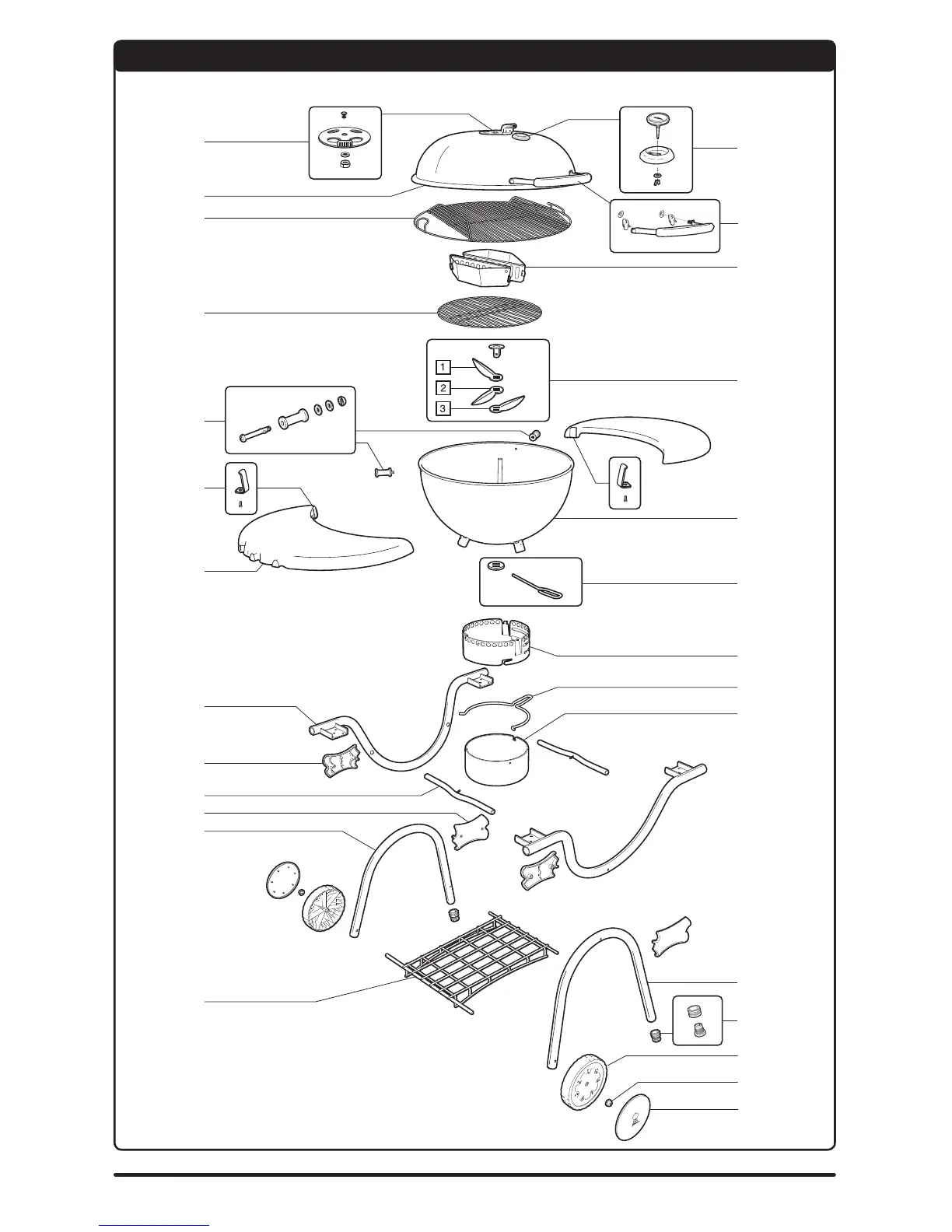 1
2
3