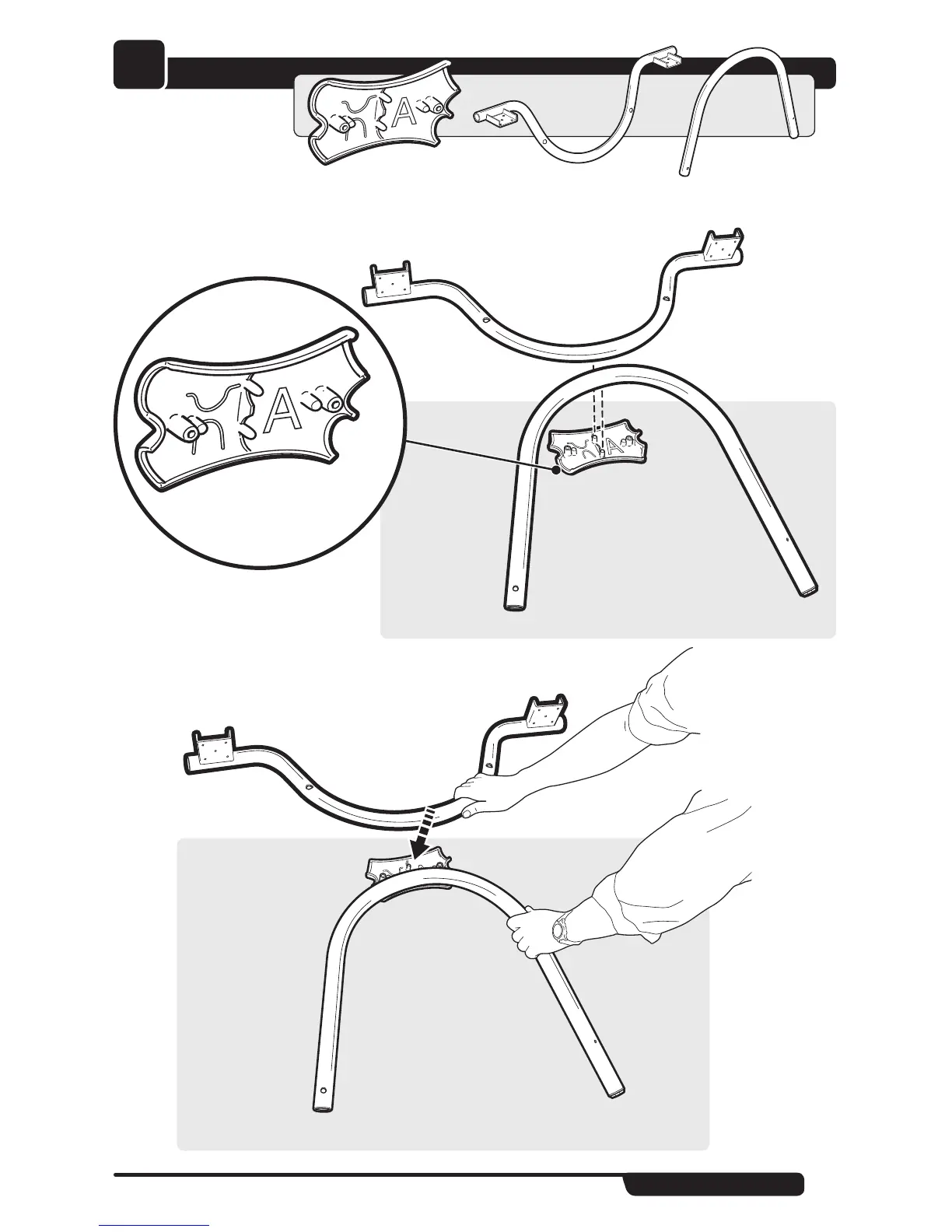 A

A

A