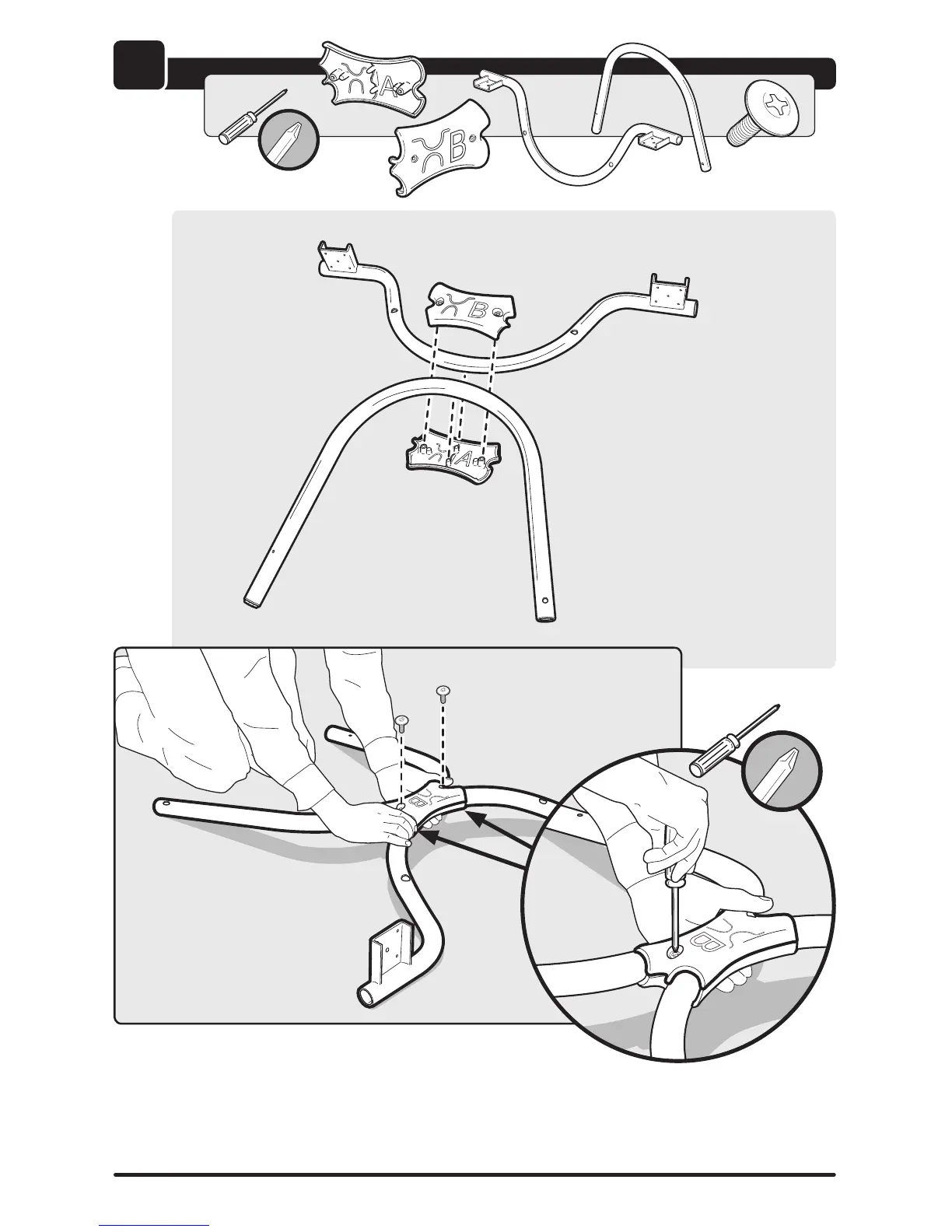 A

B

B

A

B

B