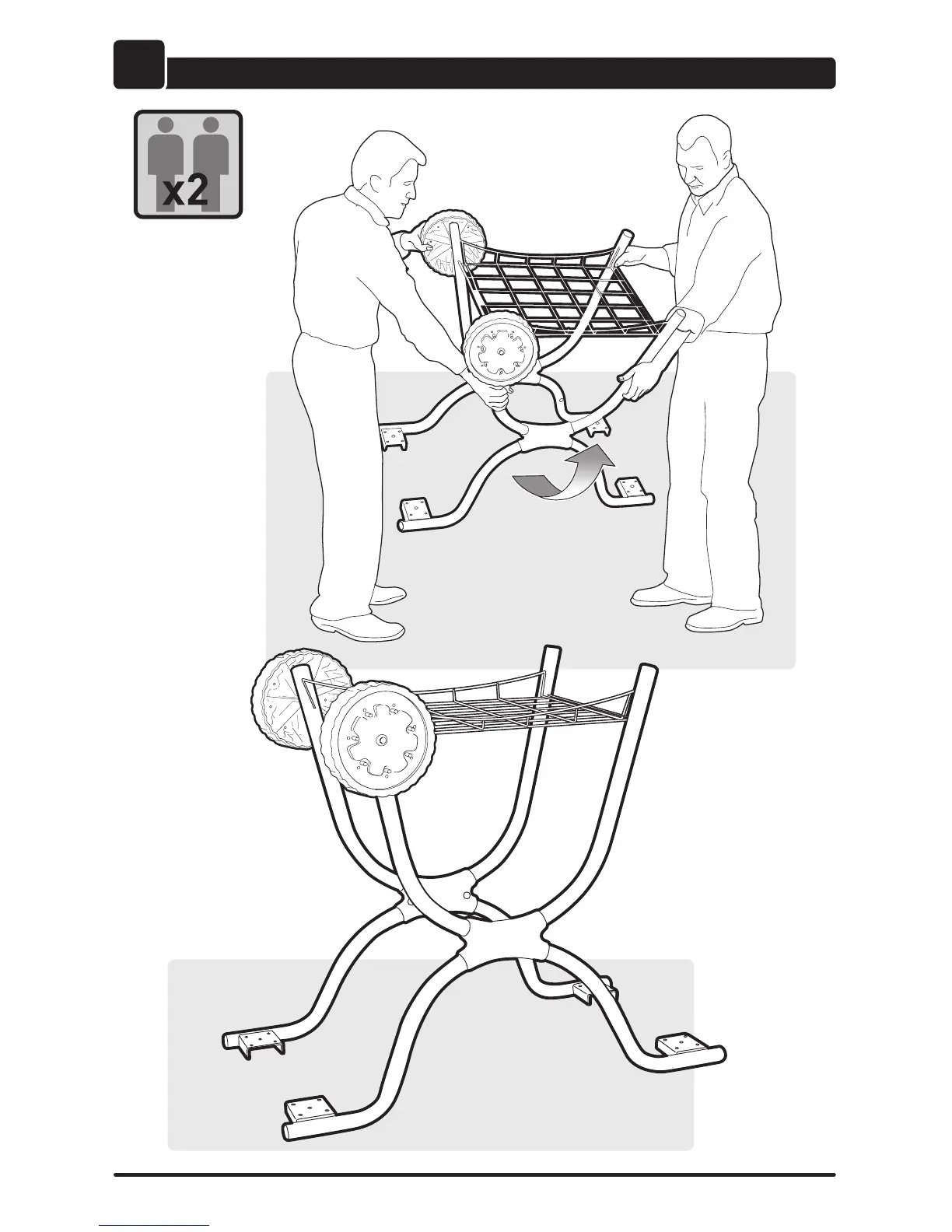 x2