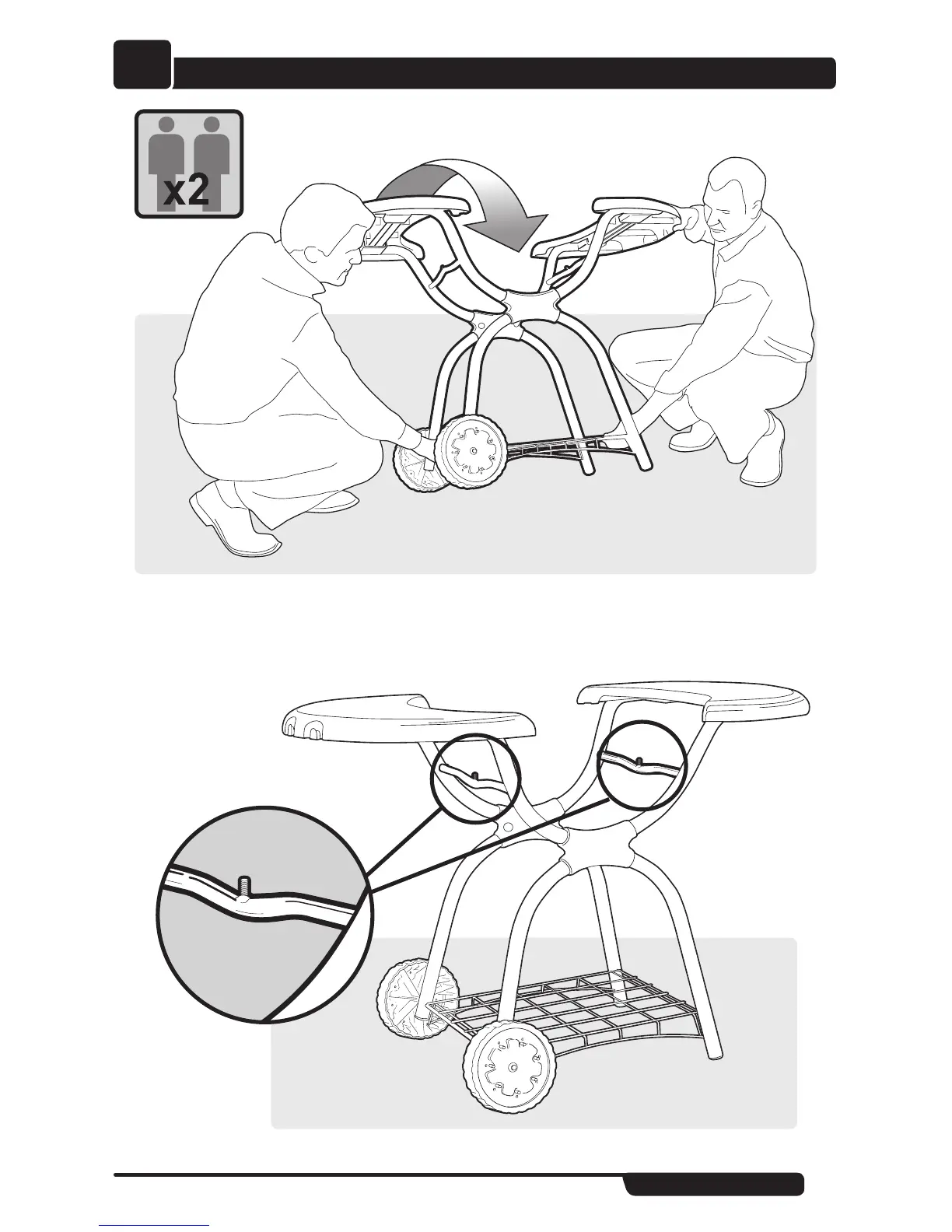 x2