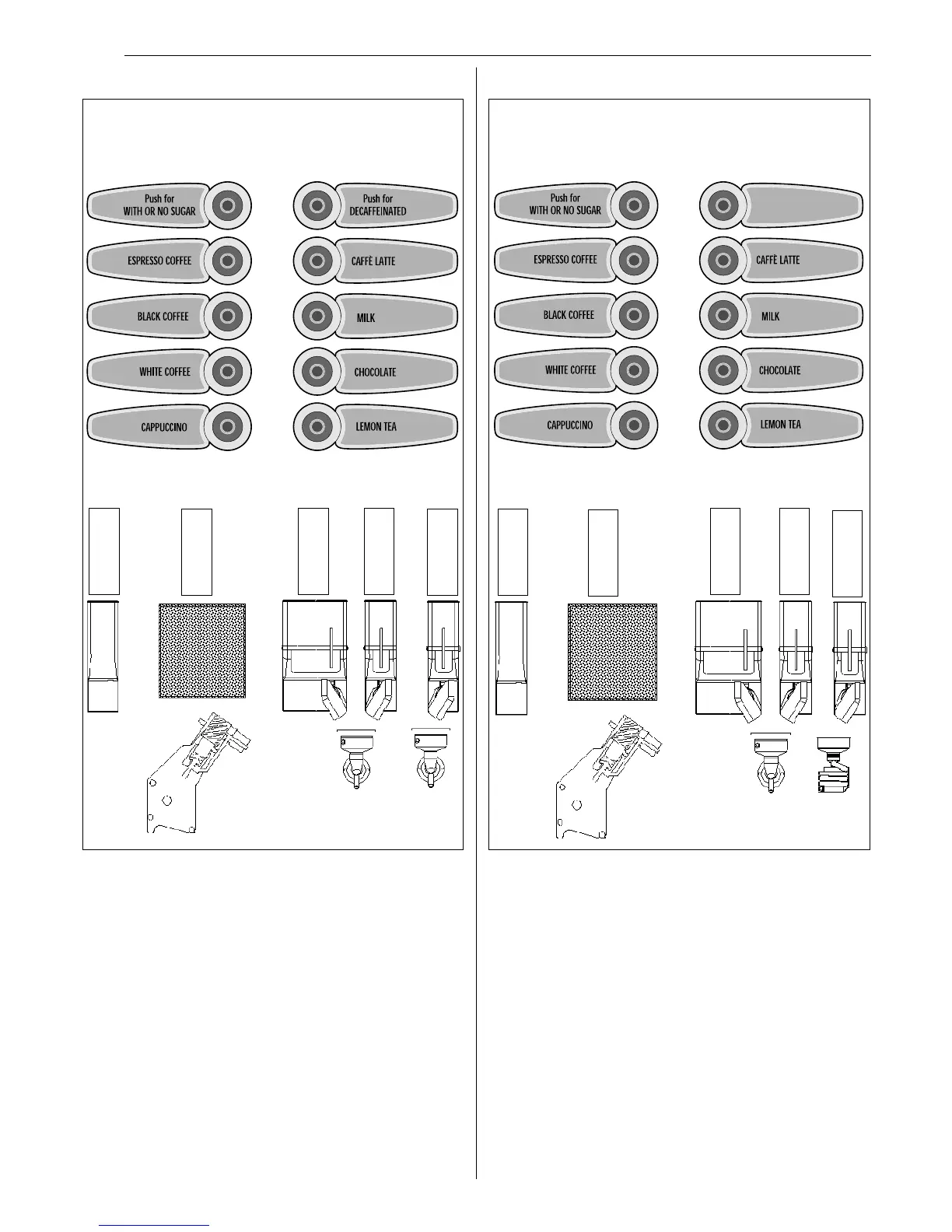 Push for WITH OR NO SUGAR

ESPRESSO COFFEE

BLACK COFFEE

WHITE COFFEE

CAPPUCCINO

Push for DECAFFEINATED

CAFFÈ LATTE

MILK

CHOCOLATE

LEMON TEA

Push for WITH OR NO SUGAR

ESPRESSO COFFEE

BLACK COFFEE

WHITE COFFEE

CAPPUCCINO

CAFFÈ LATTE

MILK

CHOCOLATE

LEMON TEA