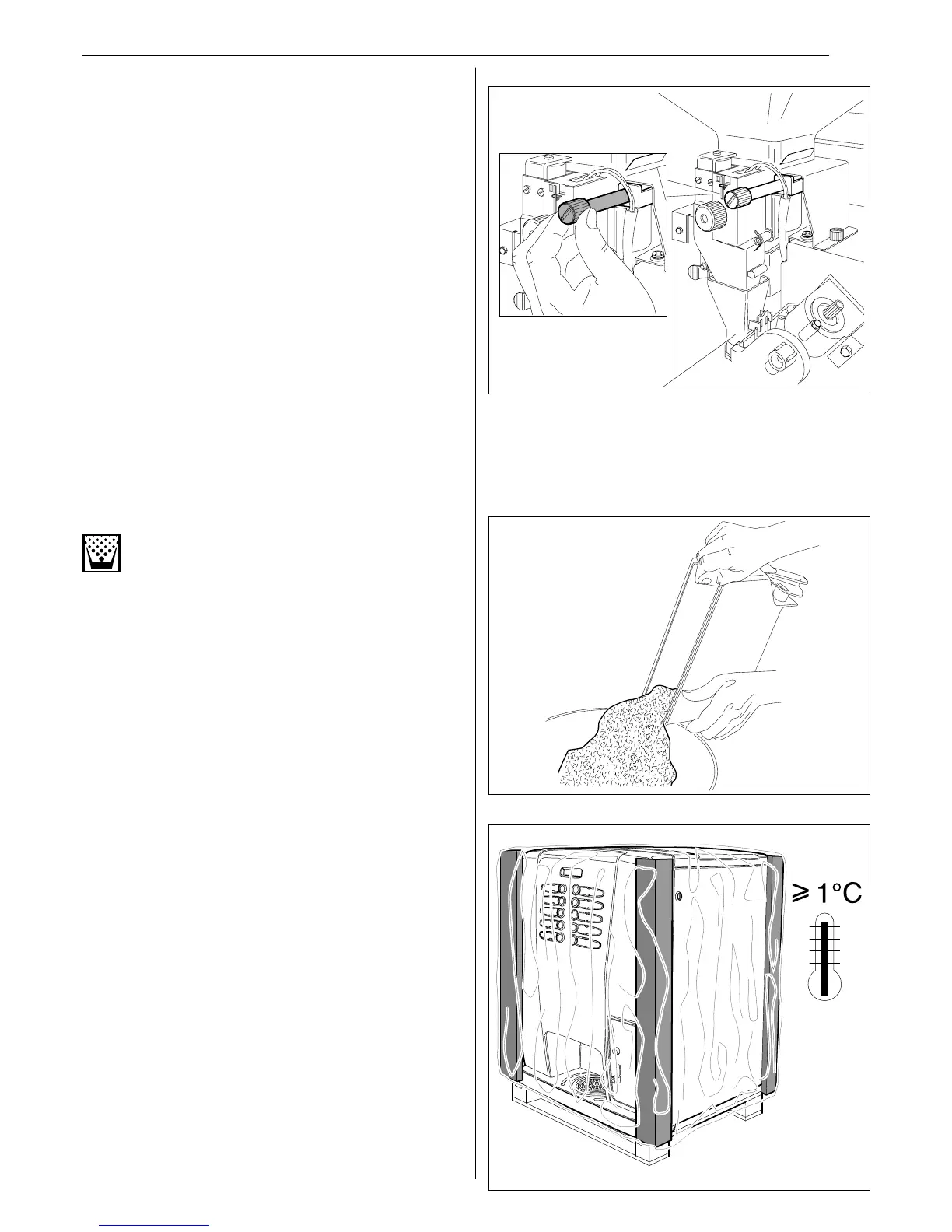 $\geqslant 1°C$