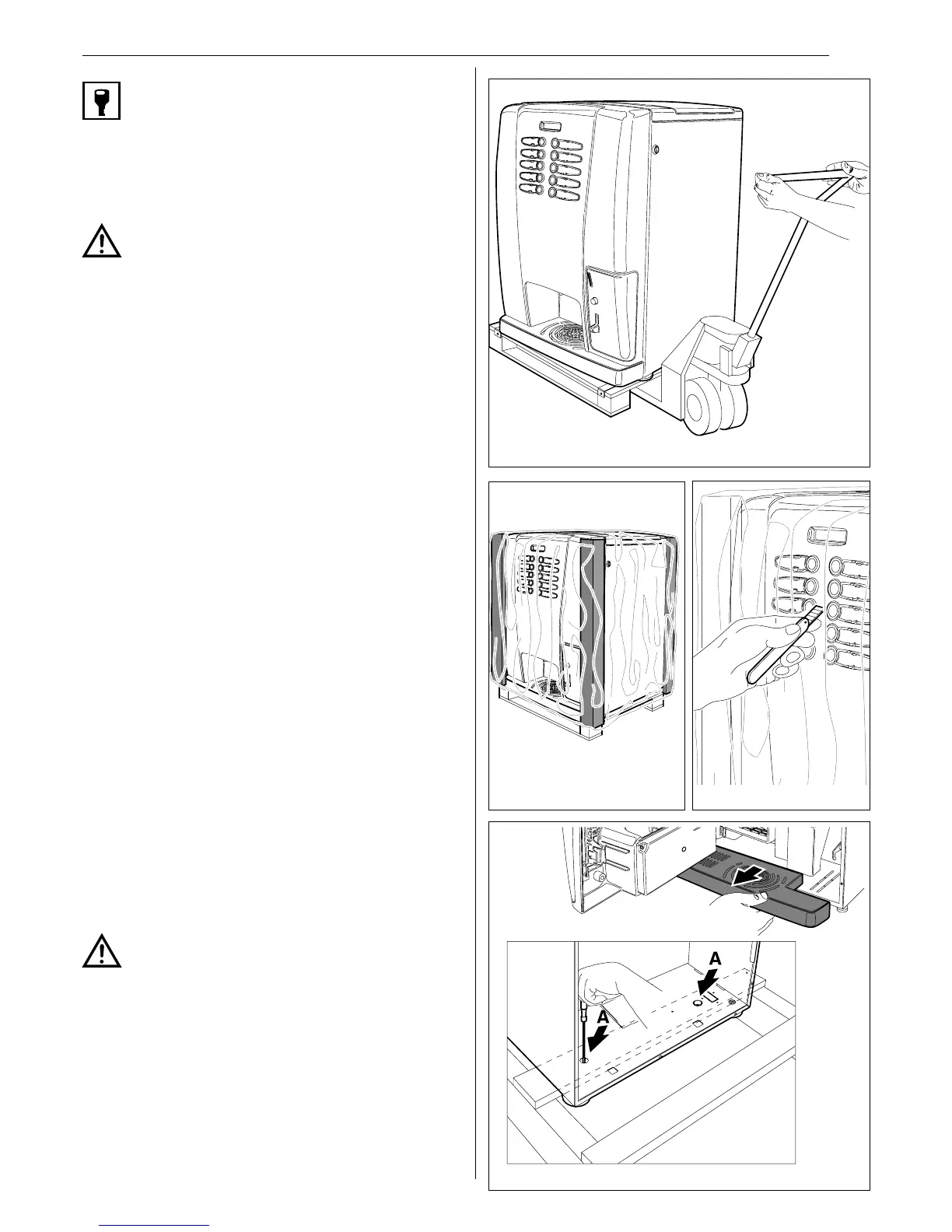 A

A