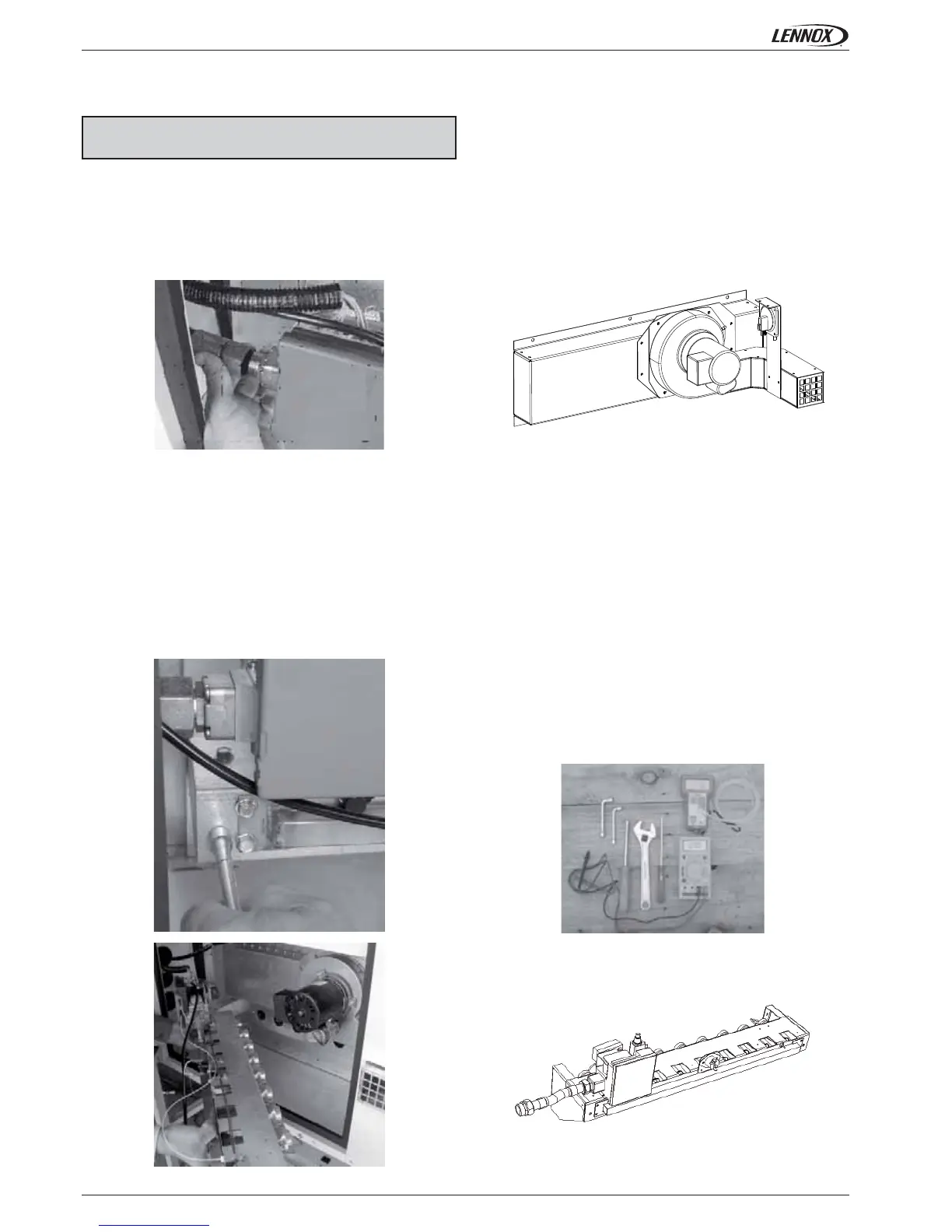 LENNOX