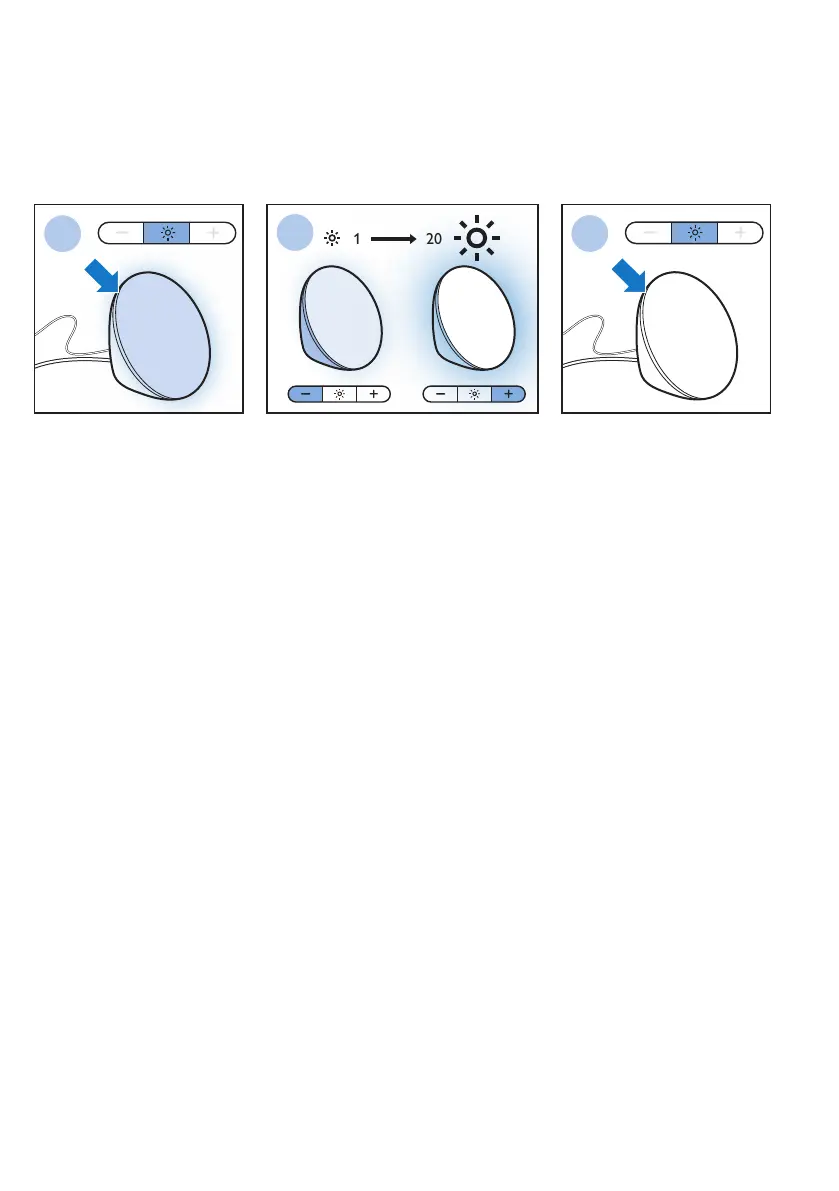 1 20