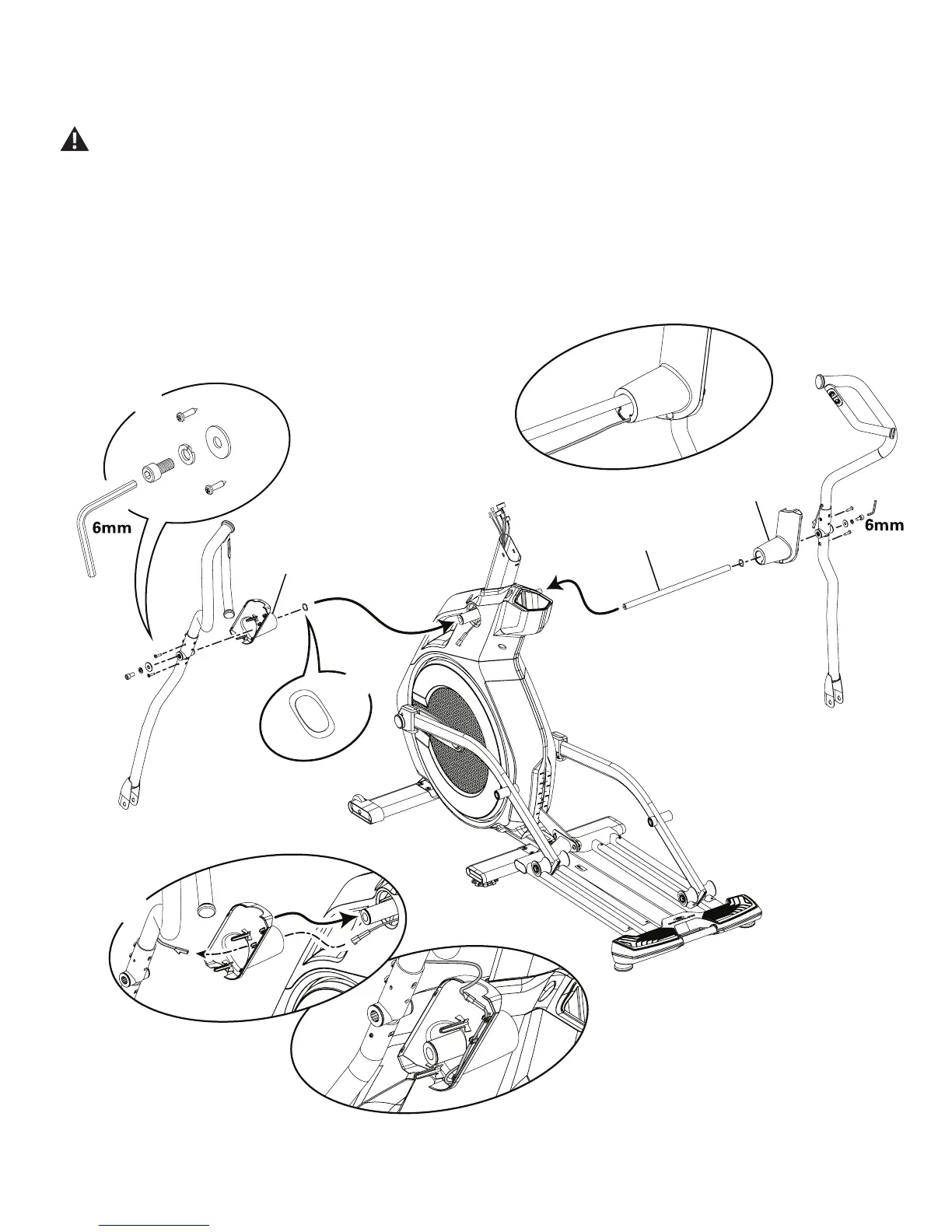 6mm

6mm