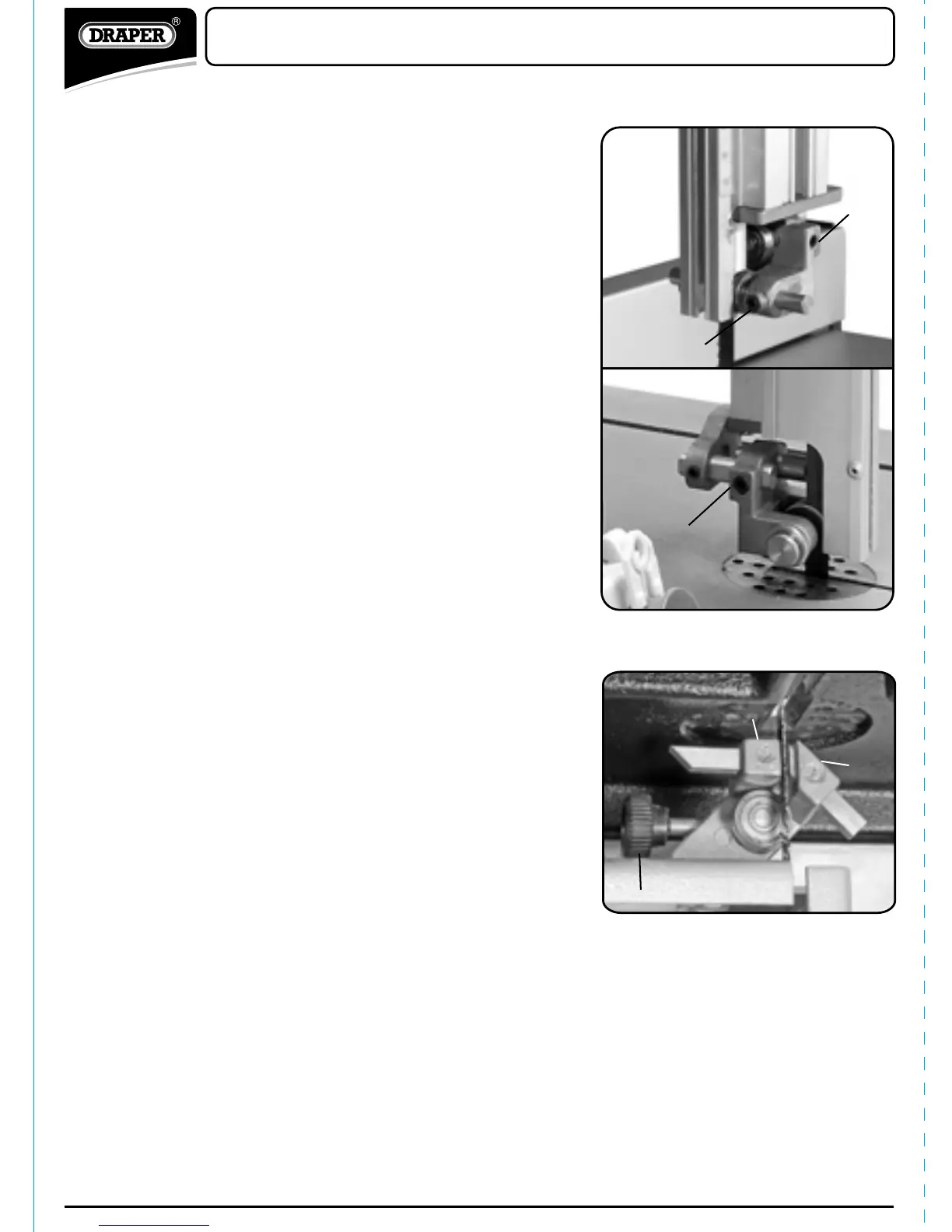 DRAPER®