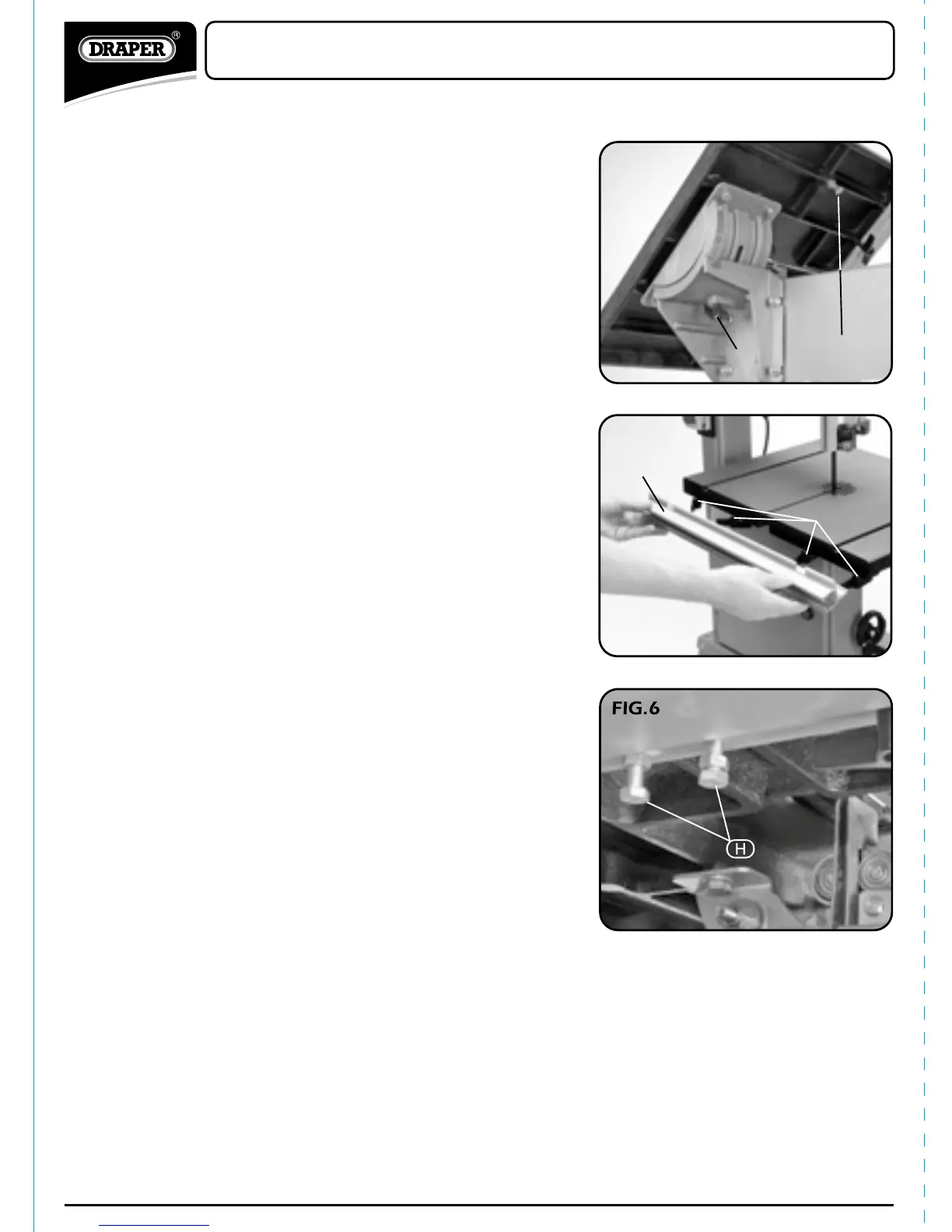 DRAPER®

FIG.6

H