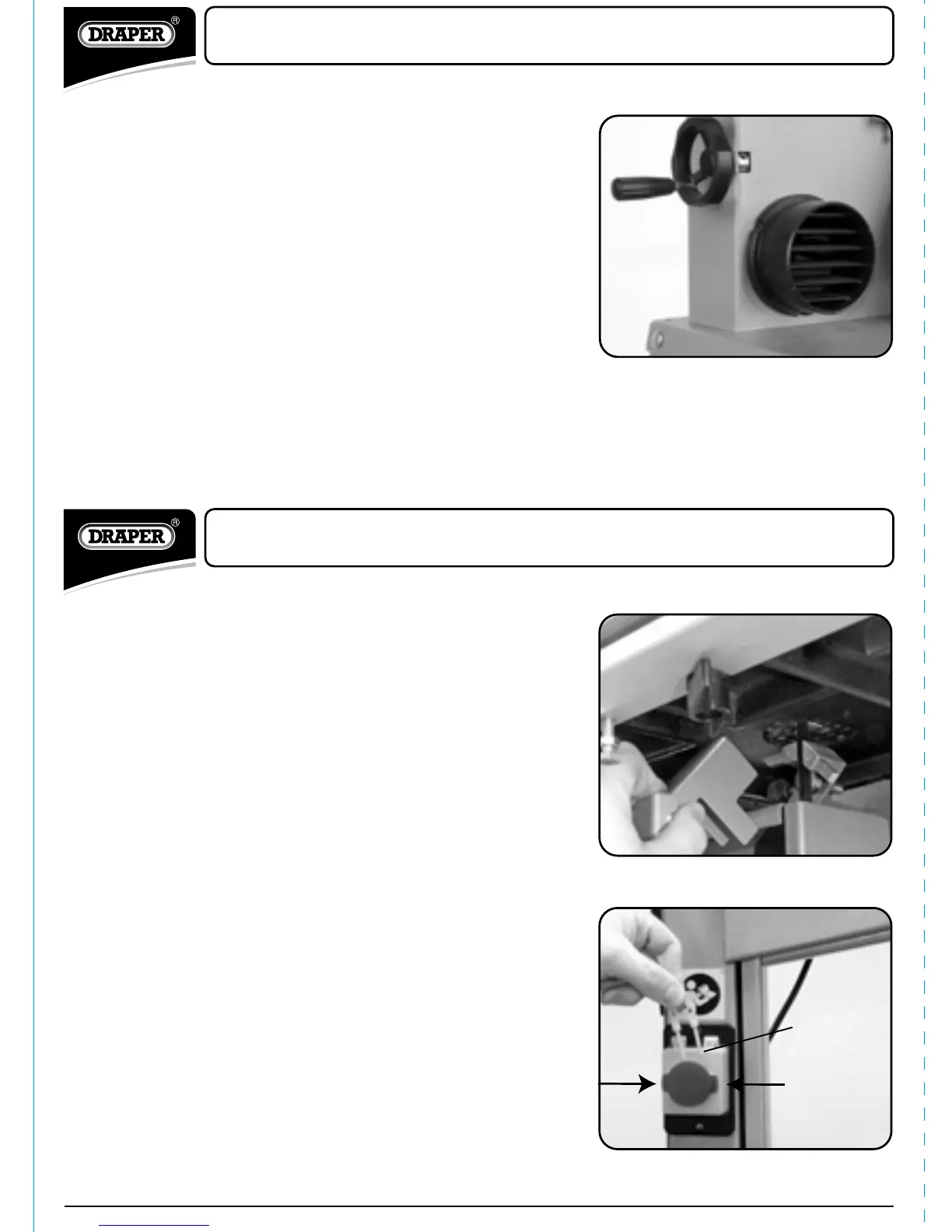 DRAPER®

DRAPER®