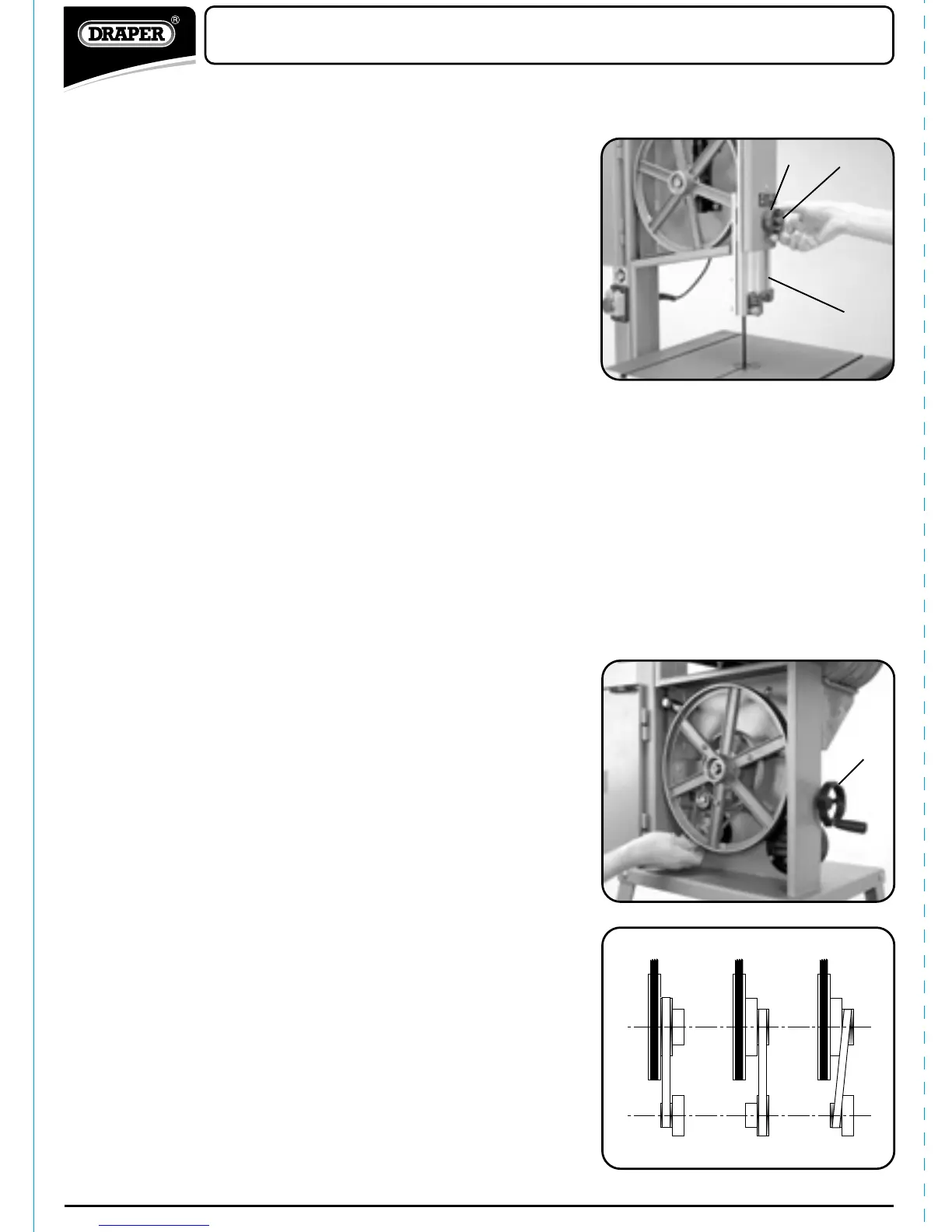 DRAPER®