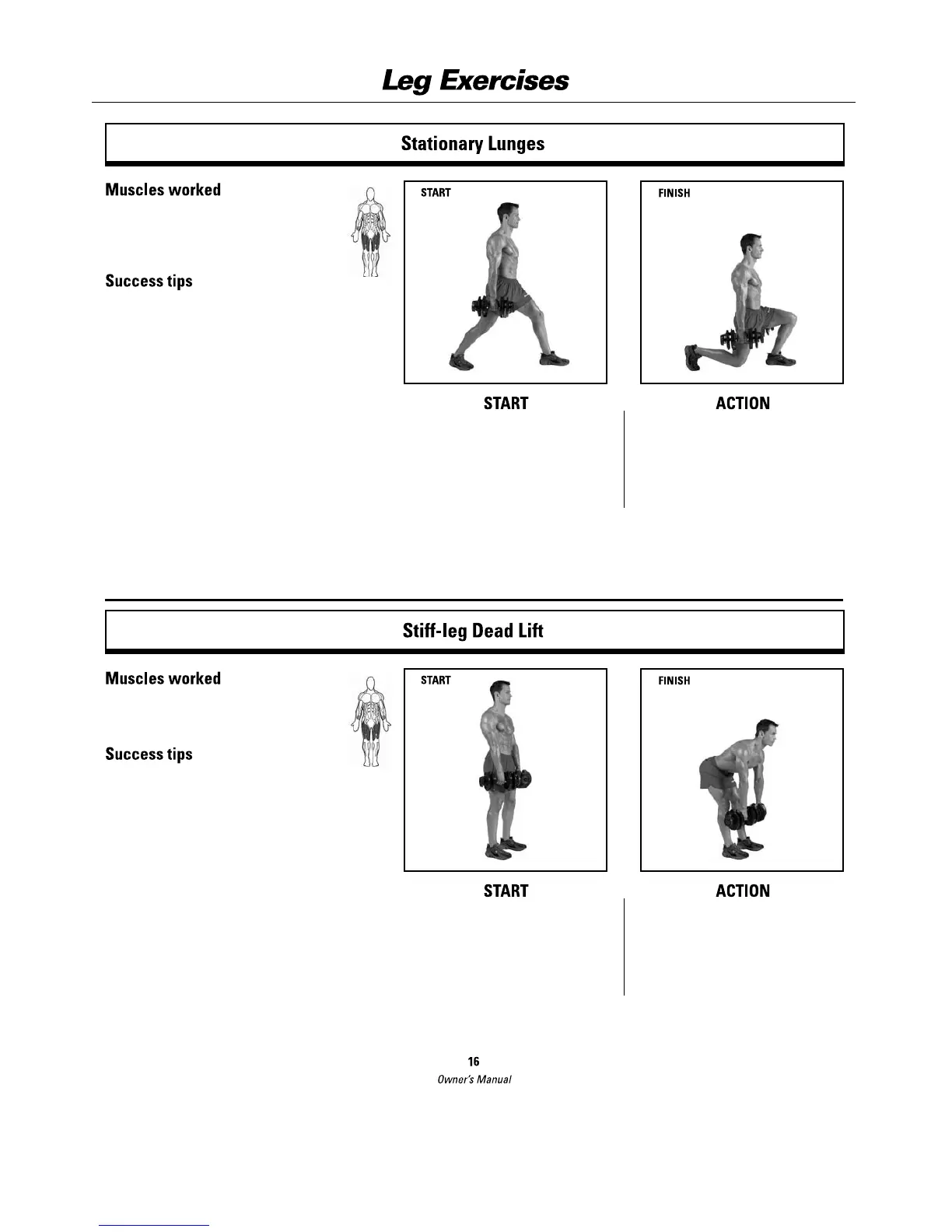 Leg Exercises

Stationary Lunges

Muscles worked

Success tips

START

FINISH

START

ACTION

Stiff-leg Dead Lift

Muscles worked

Success tips

START

FINISH

START

ACTION

16

Owner's Manual