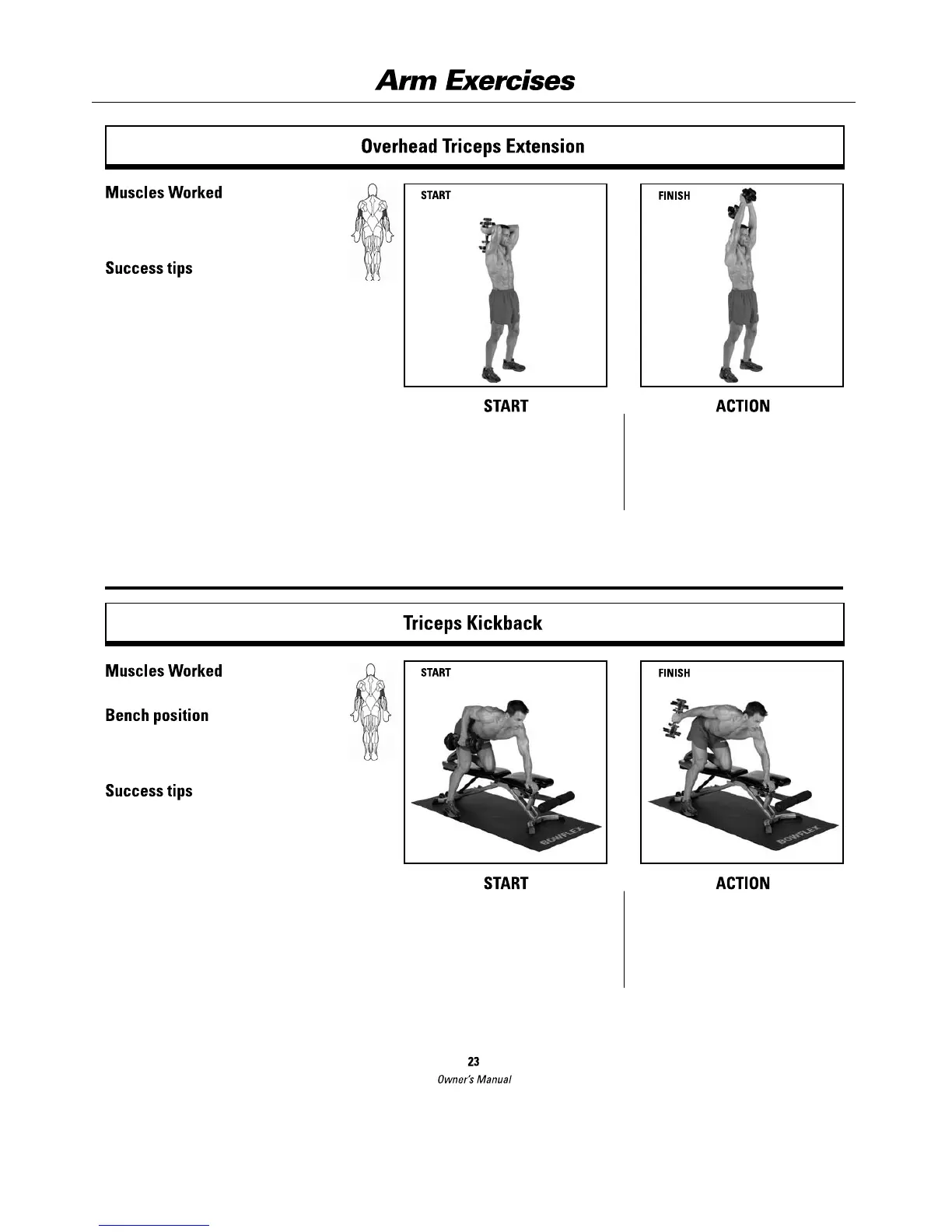 Arm Exercises

Overhead Triceps Extension

Muscles Worked

Success tips

START

FINISH

START

ACTION

Triceps Kickback

Muscles Worked

Bench position

Success tips

START

BOWFLEX

FINISH

BOWFLEX

START

ACTION

23

Owner's Manual