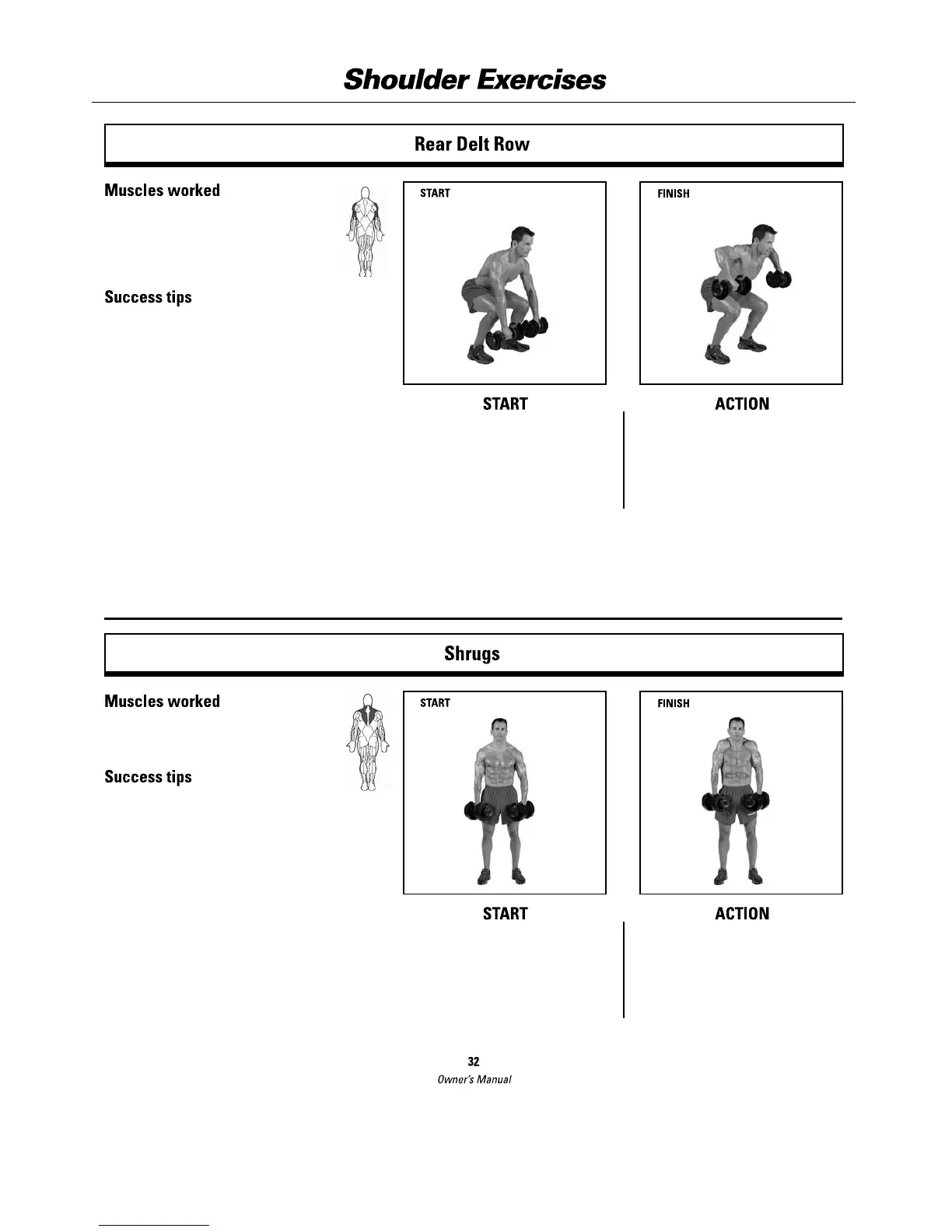 Shoulder Exercises

Rear Delt Row

Muscles worked

Success tips

START

FINISH

START

ACTION

Shrugs

Muscles worked

Success tips

START

FINISH

START

ACTION

32

Owner's Manual