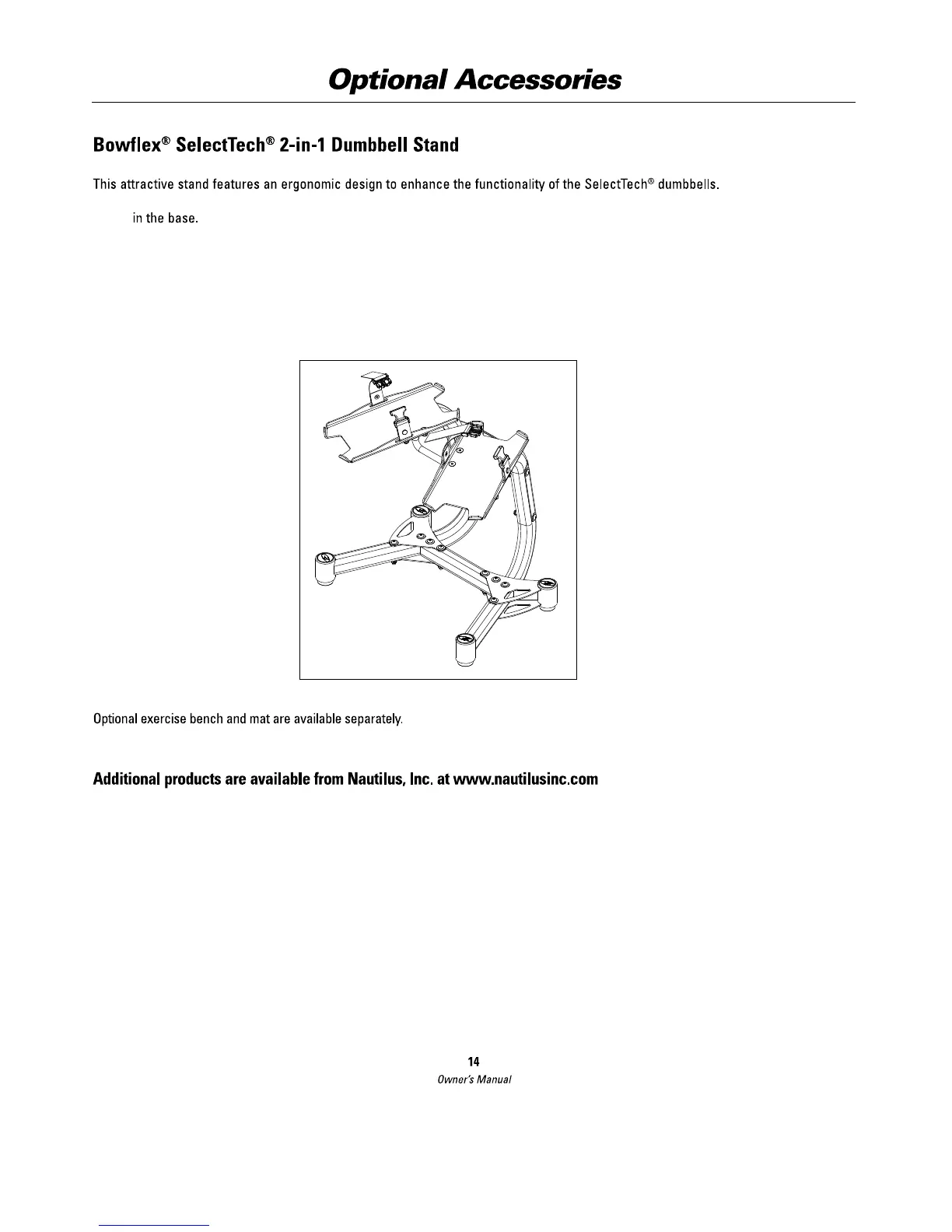 Optional Accessories

Bowflex® SelectTech® 2-in-1 Dumbbell Stand

This attractive stand features an ergonomic design to enhance the functionality of the SelectTech® dumbbells.

in the base.

Optional exercise bench and mat are available separately.

Additional products are available from Nautilus, Inc. at www.nautilusinc.com

14
Owner's Manual