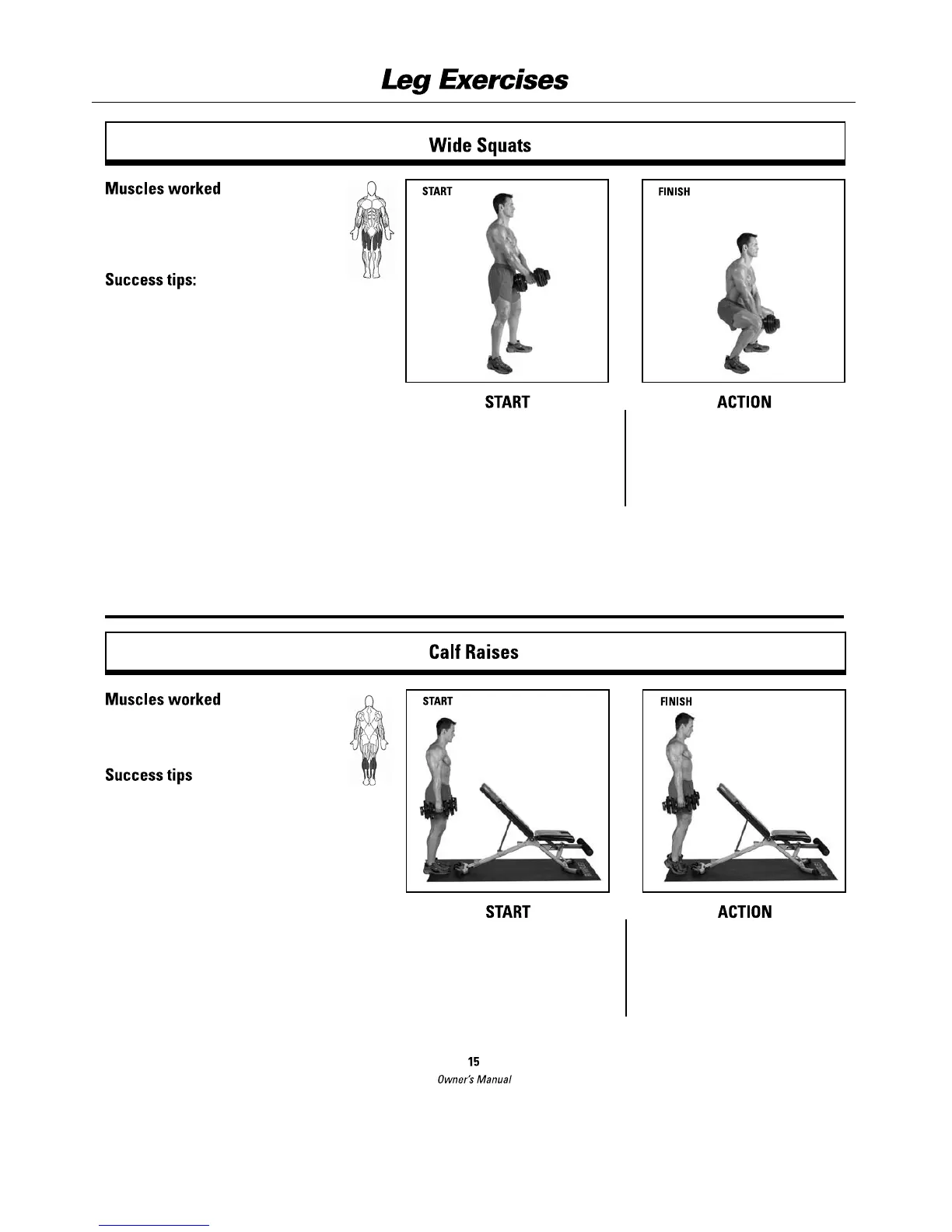 Leg Exercises

Wide Squats

Muscles worked

Success tips:

START

FINISH

START

ACTION

Calf Raises

Muscles worked

Success tips

START

FINISH

START

ACTION

15

Owner's Manual