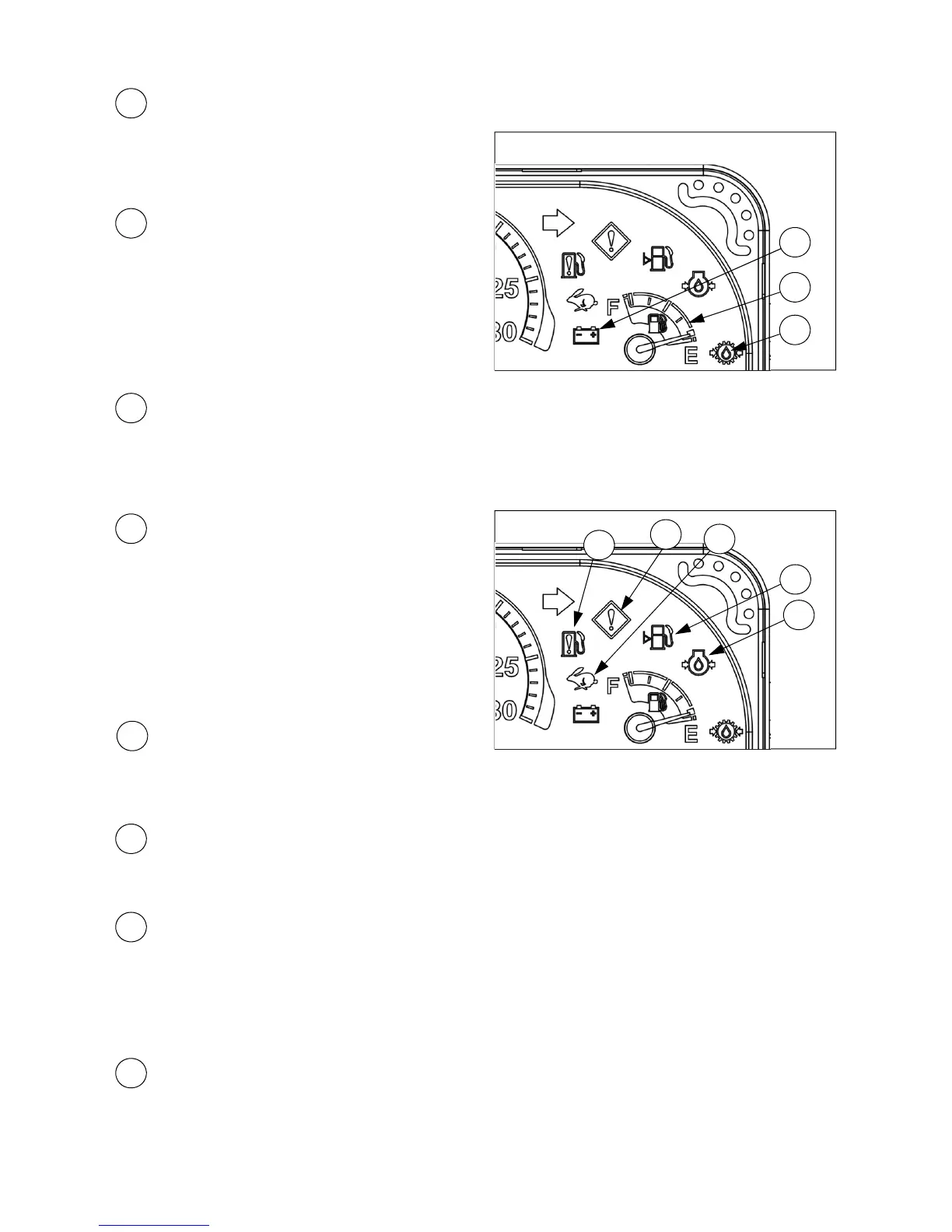 25

30

F

E

25

30

F

E