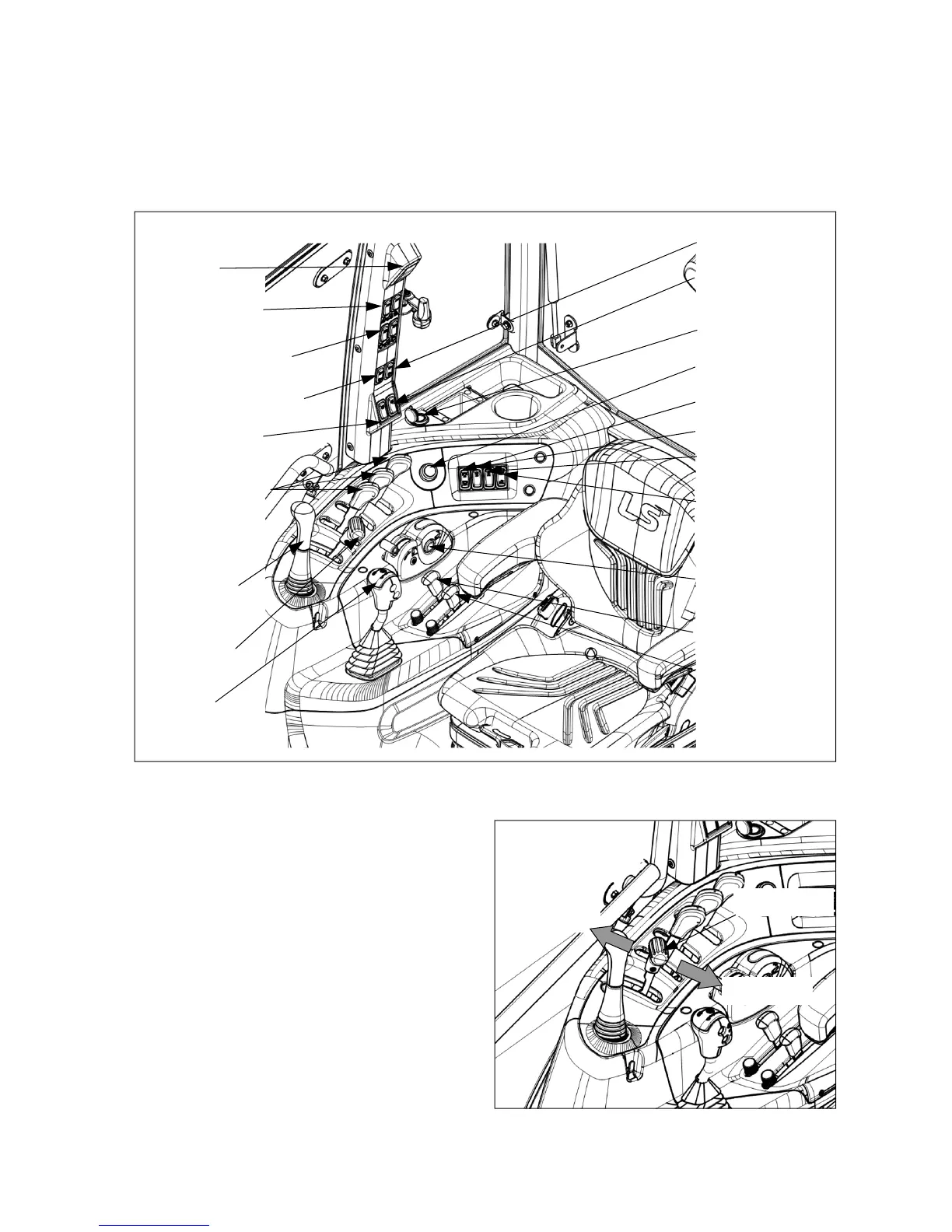 LS