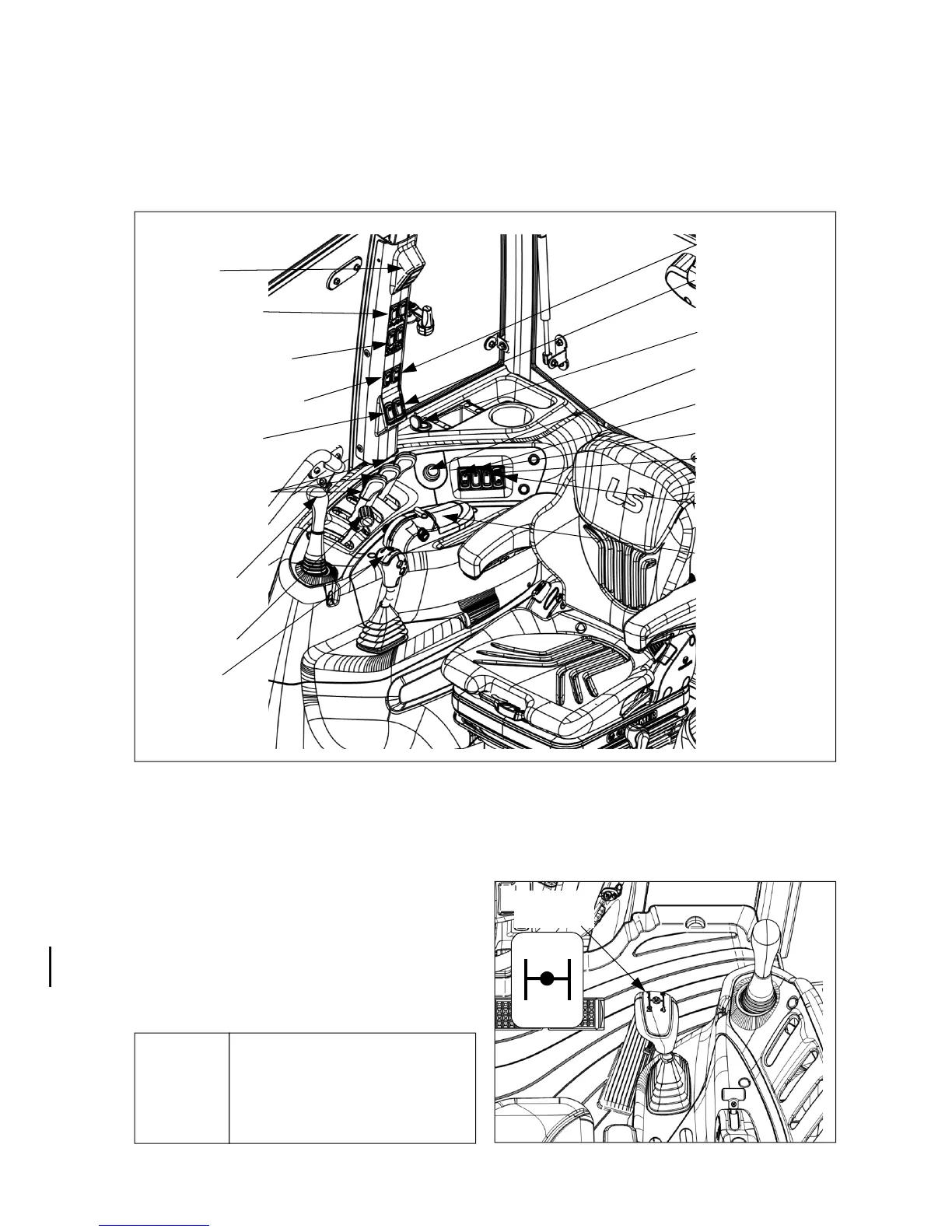 LS