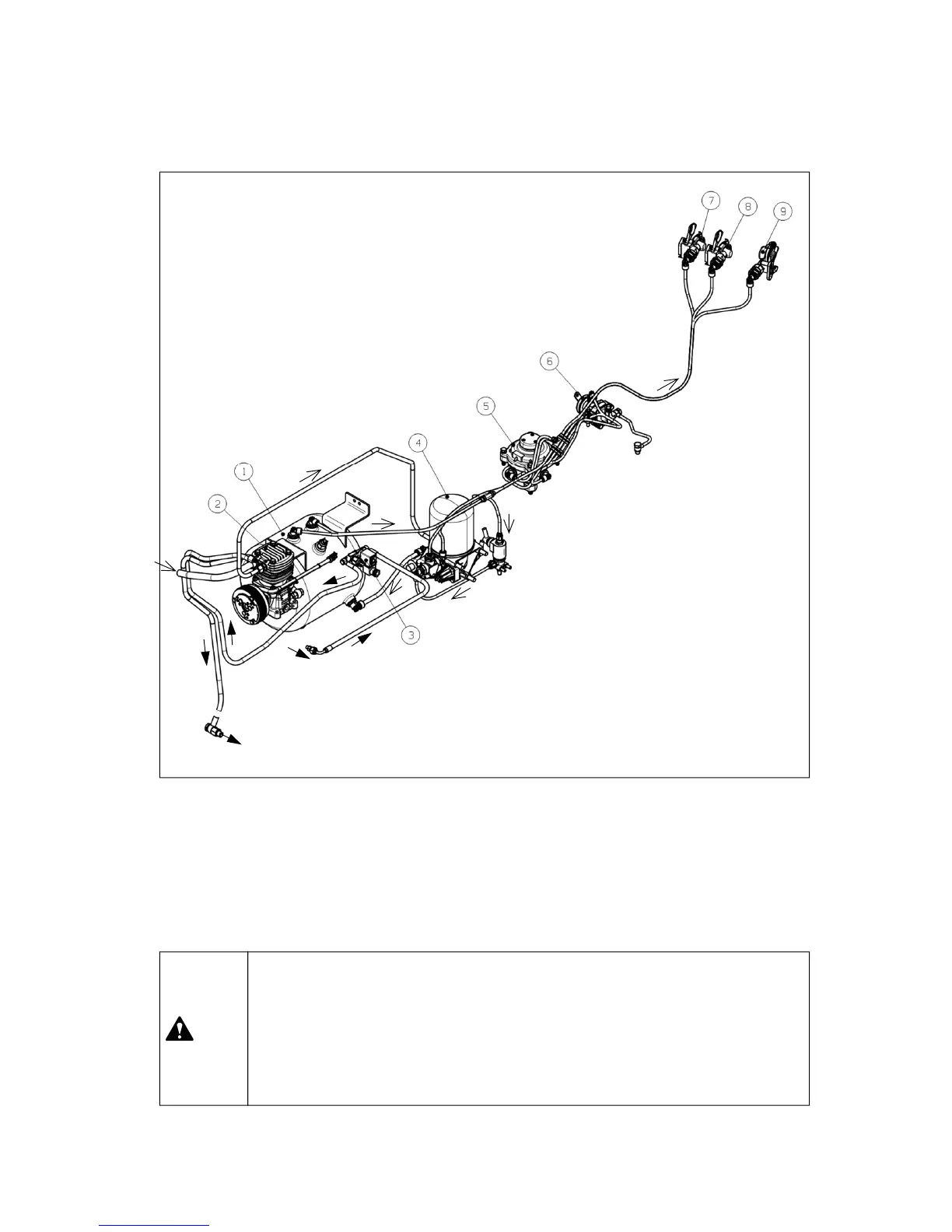 7
8
9
6
5
4
1
2
3