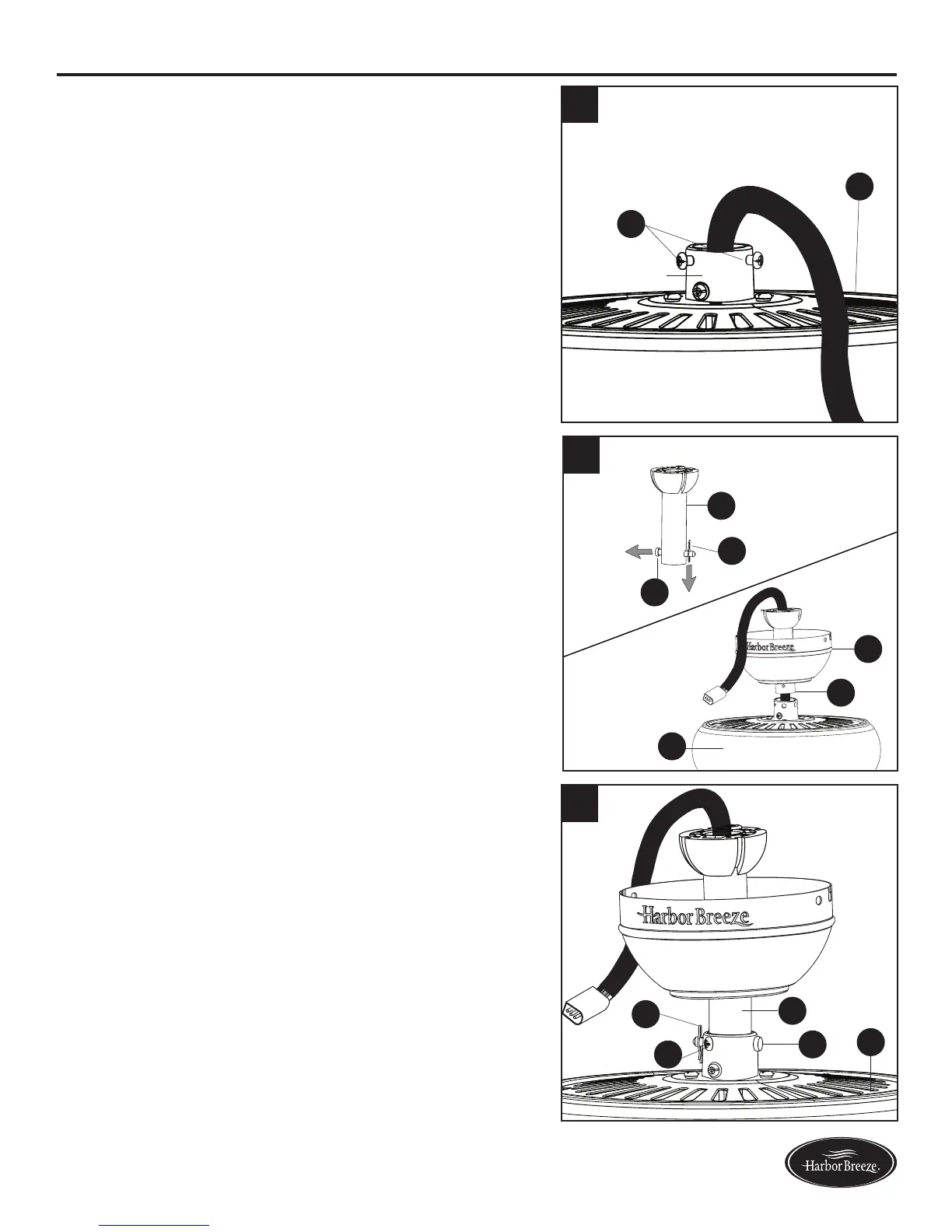 Harbor Breeze

Harbor Breeze

Harbor Breeze