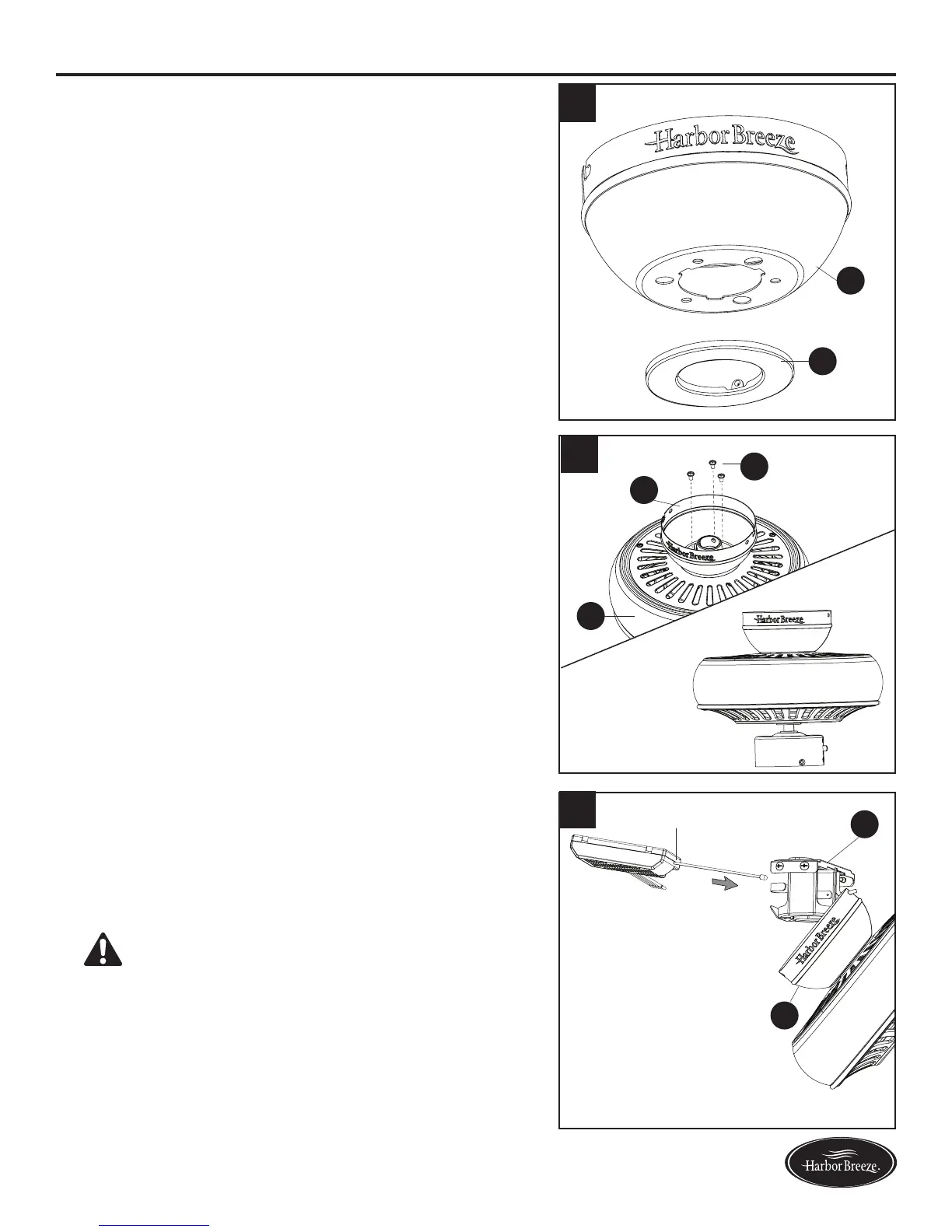 Harbor Breeze

Harbor Breeze

Harbor Breeze

Harbor Breeze

Harbor Breeze