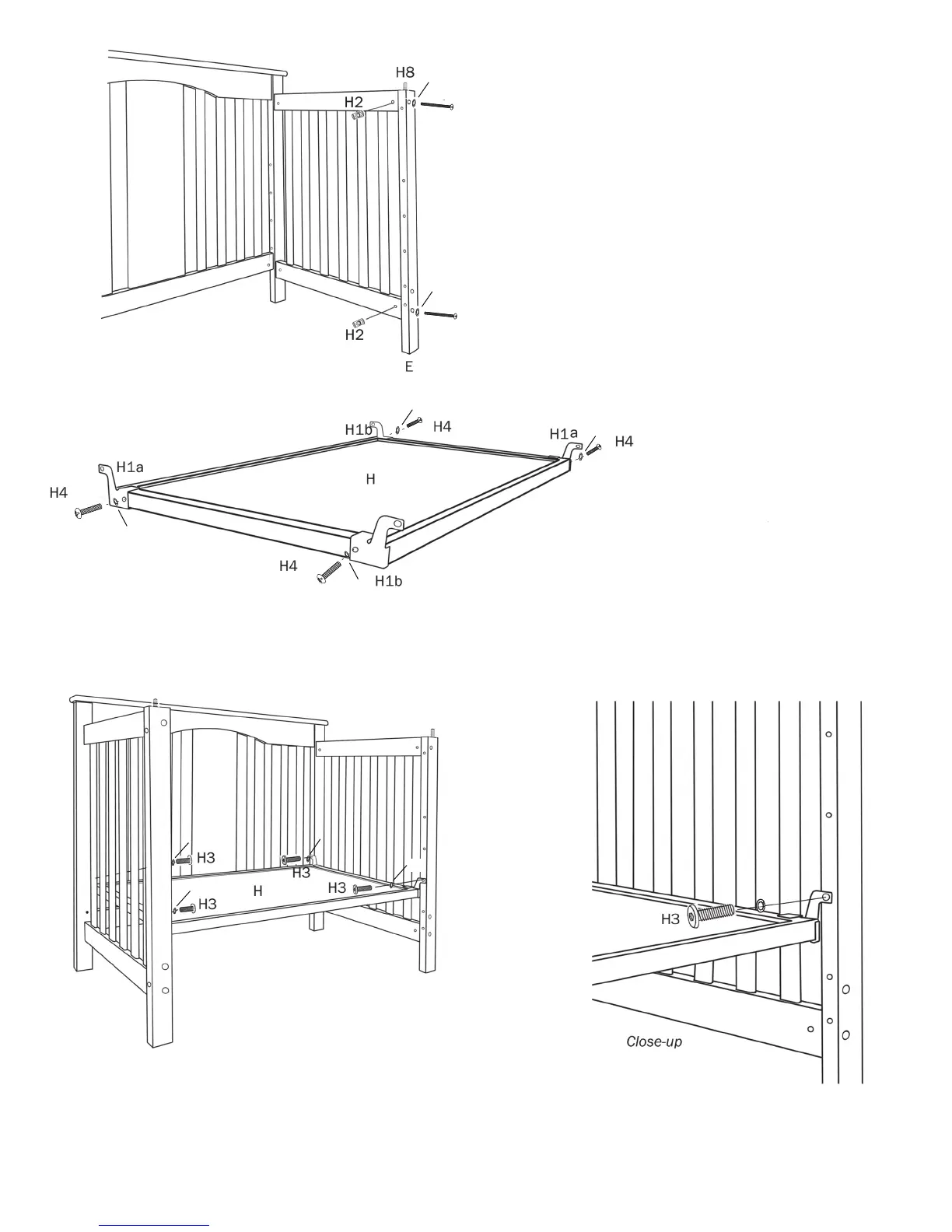 H8
H2
H2
E

H1b
H4
H1a
H4
H1a
H
H4
H4
H1b

H3
H3
H3
H
H3

H3
Close-up