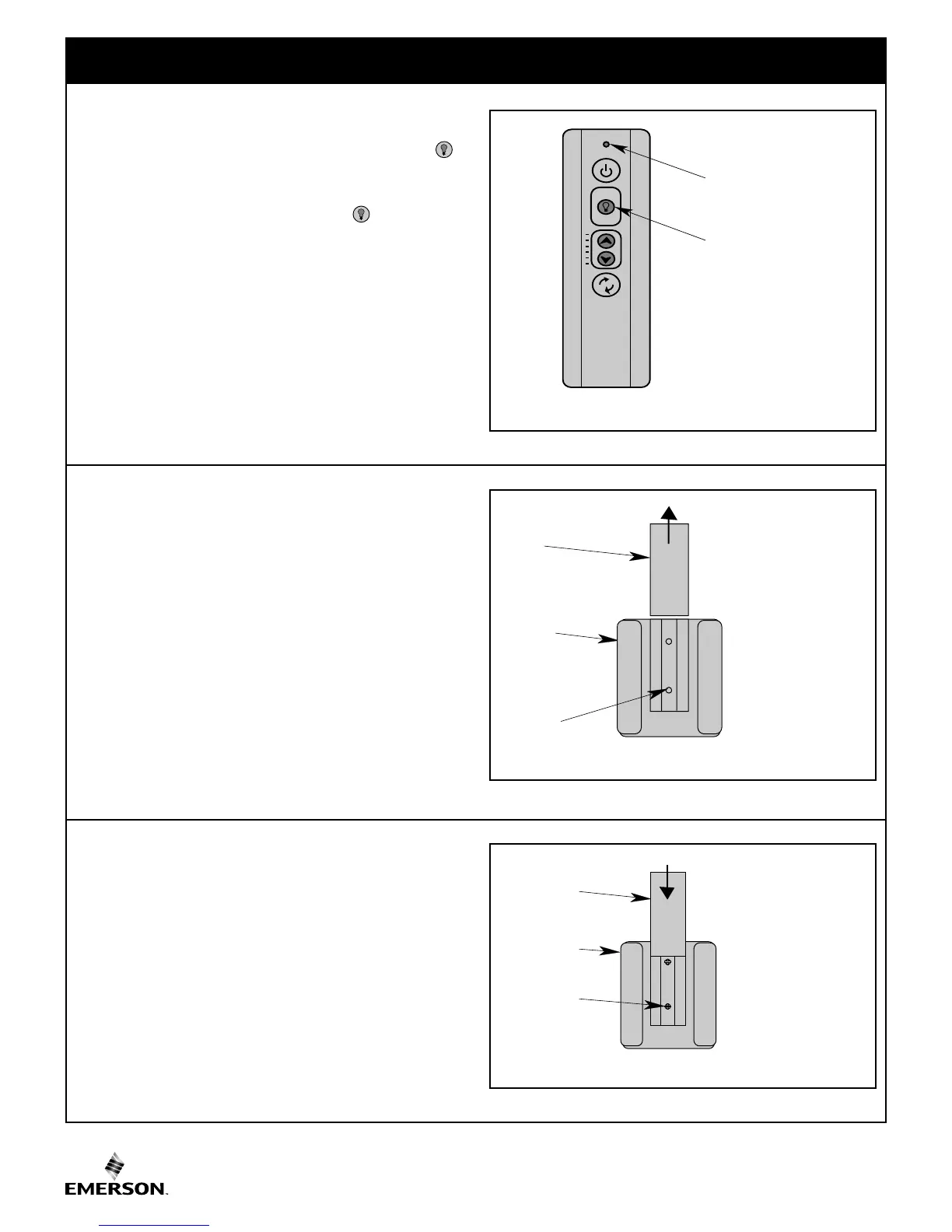 EMERSON.