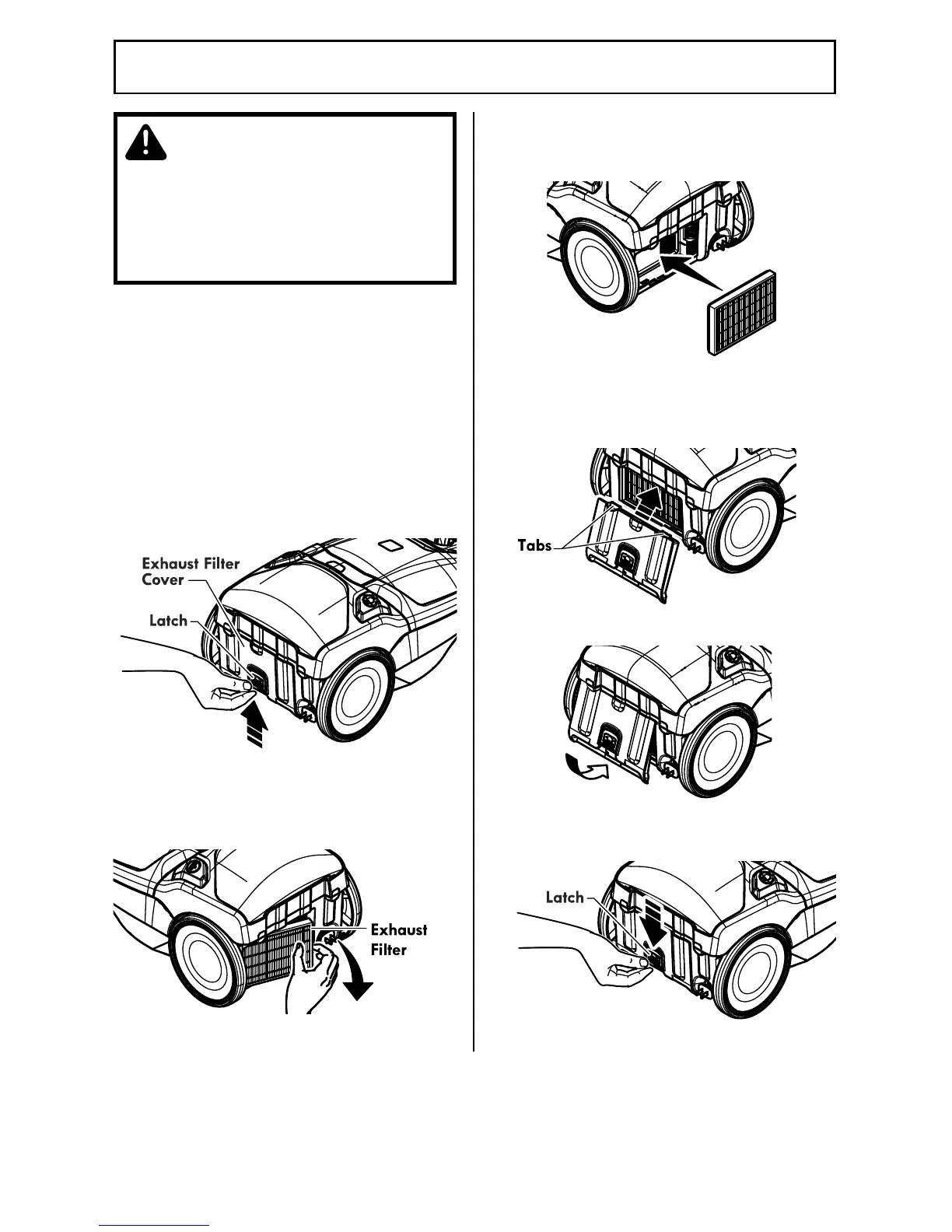 Exhaust Filter Cover

Latch

Exhaust Filter

Tabs

Latch