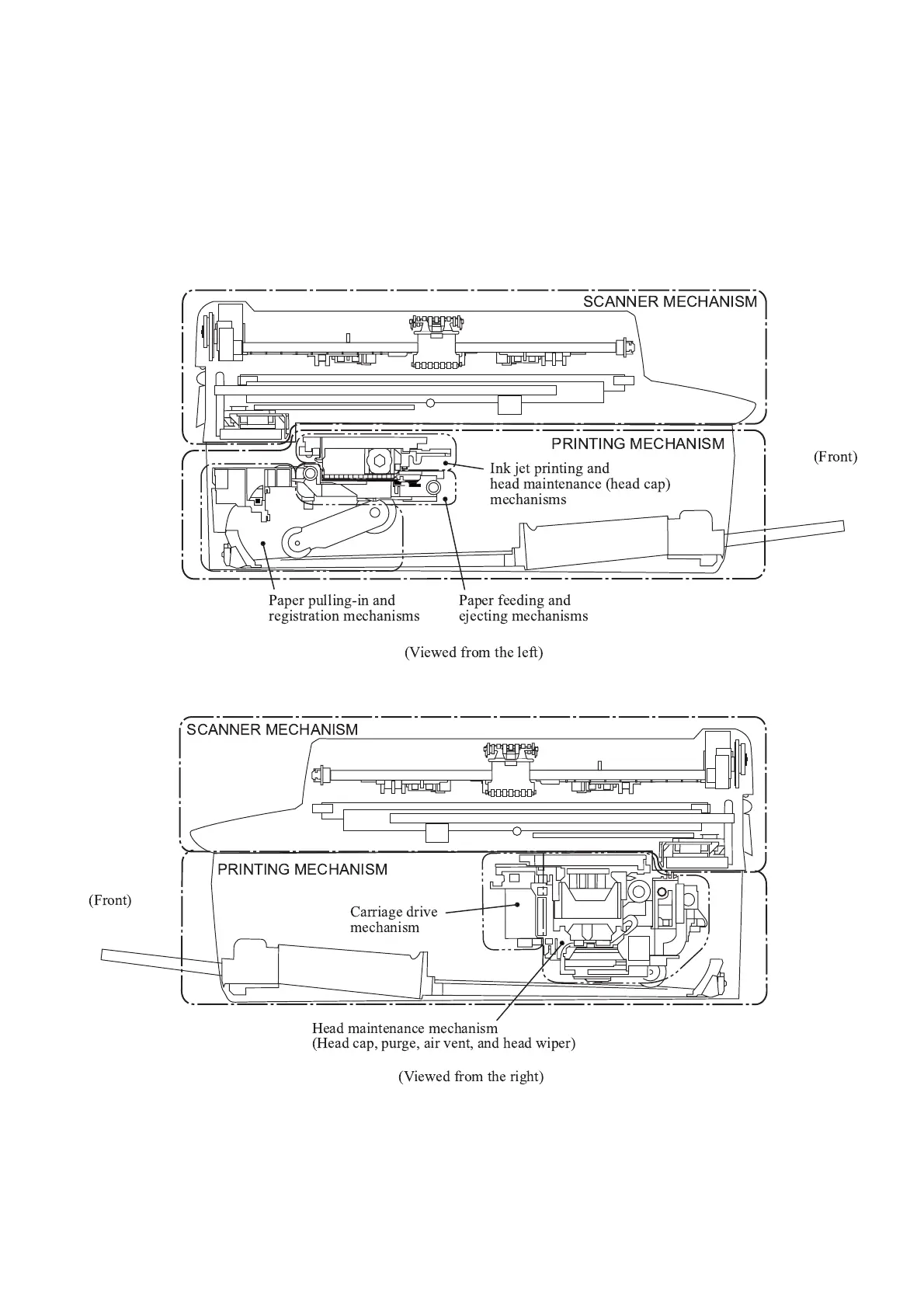 SCANNER MECHANISM

PRINTING MECHANISM

(Front)

Ink jet printing and head maintenance (head cap) mechanisms

Paper pulling-in and registration mechanisms

Paper feeding and ejecting mechanisms

(Viewed from the left)

SCANNER MECHANISM

PRINTING MECHANISM

(Front)

Carriage drive mechanism

Head maintenance mechanism
(Head cap, purge, air vent, and head wiper)

(Viewed from the right)